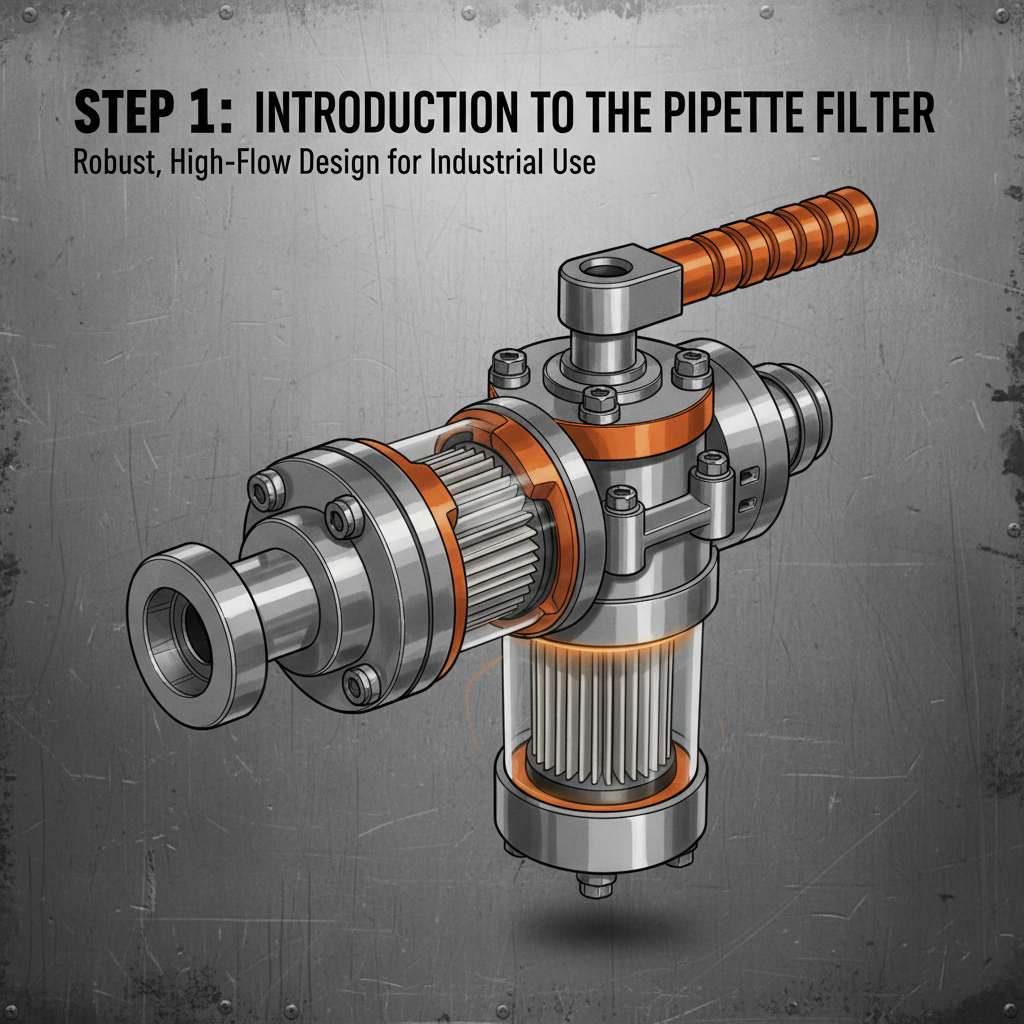 STEP 1: INTRODUCTION TO THE PIPETTE FILTER
Robust, High-Flow Design for Industrial Use