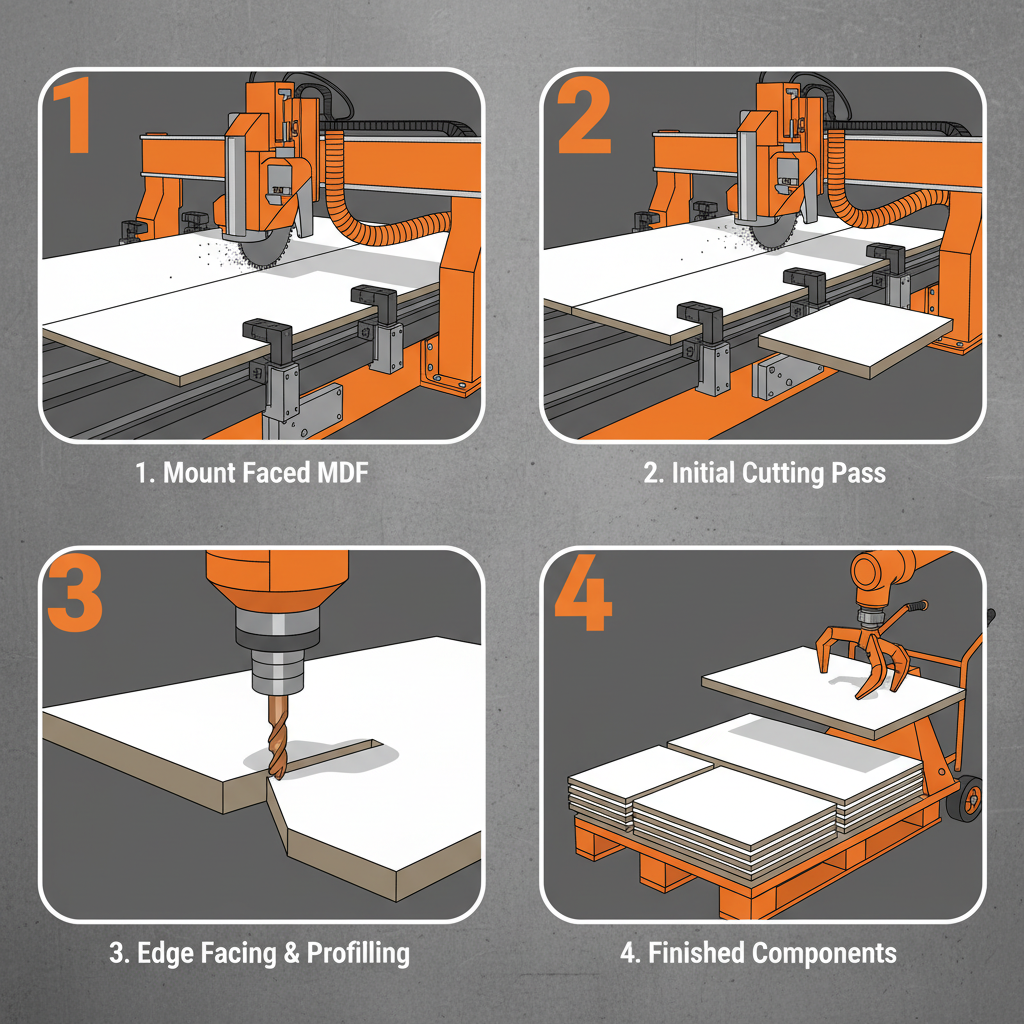 1

1. Mount Faced MDF

2

2. Initial Cutting Pass

3

3. Edge Facing & Profilling

4

4. Finished Components