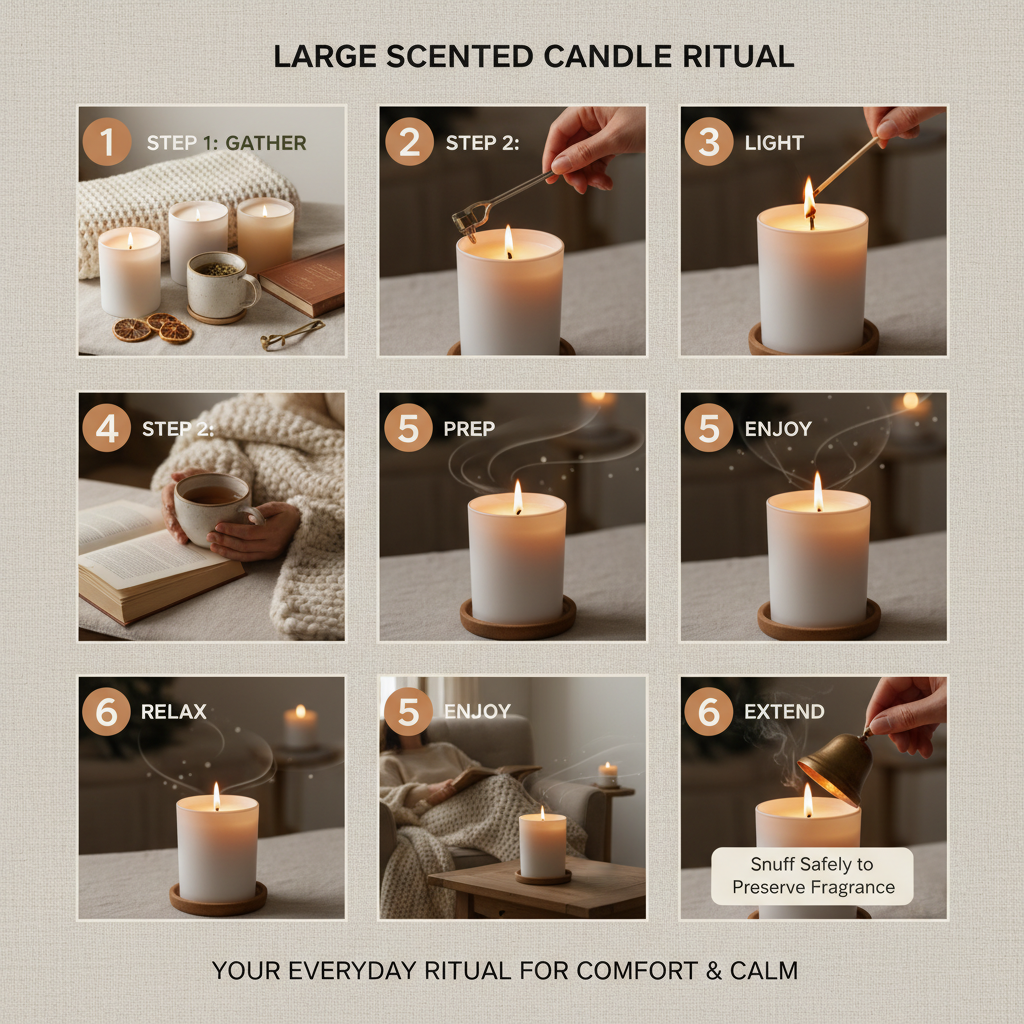 LARGE SCENTED CANDLE RITUAL

1 STEP 1: GATHER

2 STEP 2:

3 LIGHT

4 STEP 2:

5 PREP

5 ENJOY

6 RELAX

5 ENJOY

6 EXTEND

Snuff Safely to Preserve Fragrance

YOUR EVERYDAY RITUAL FOR COMFORT & CALM