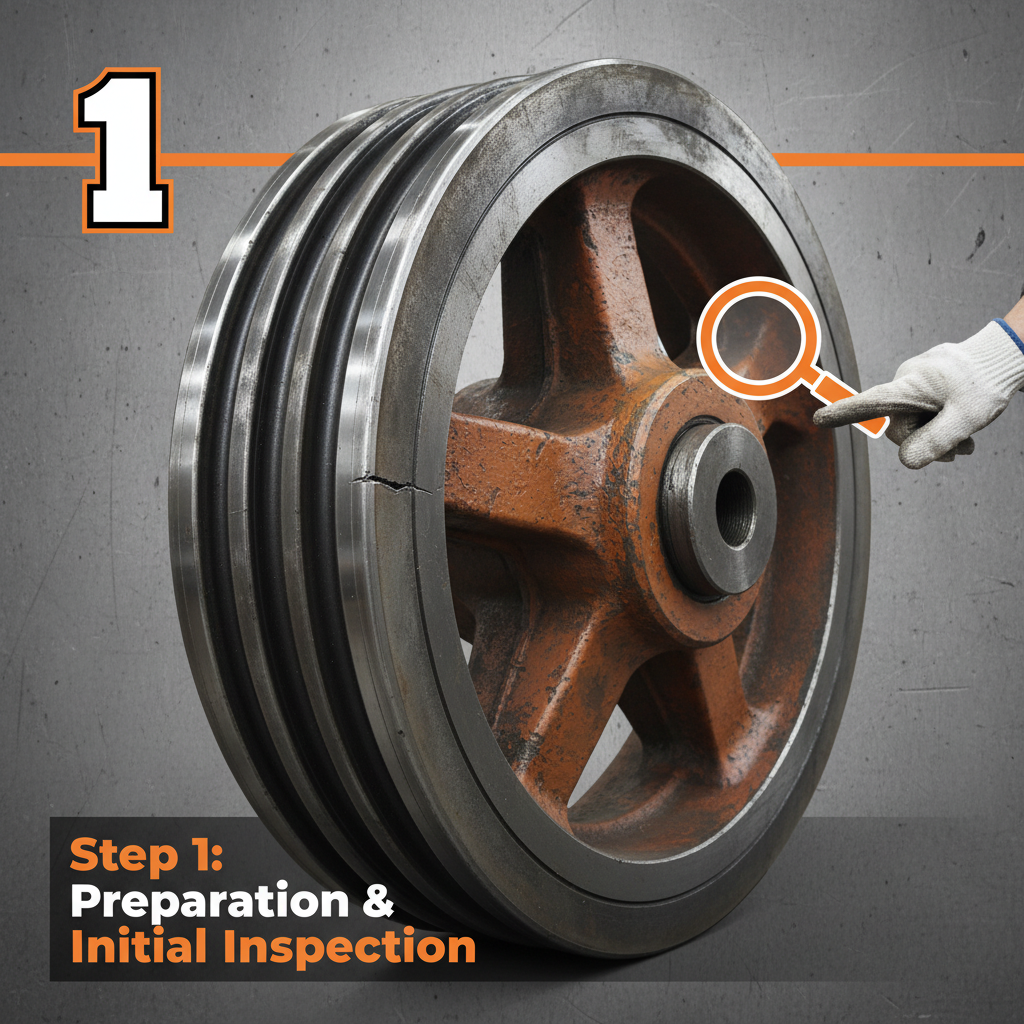 1

Step 1:
Preparation &
Initial Inspection