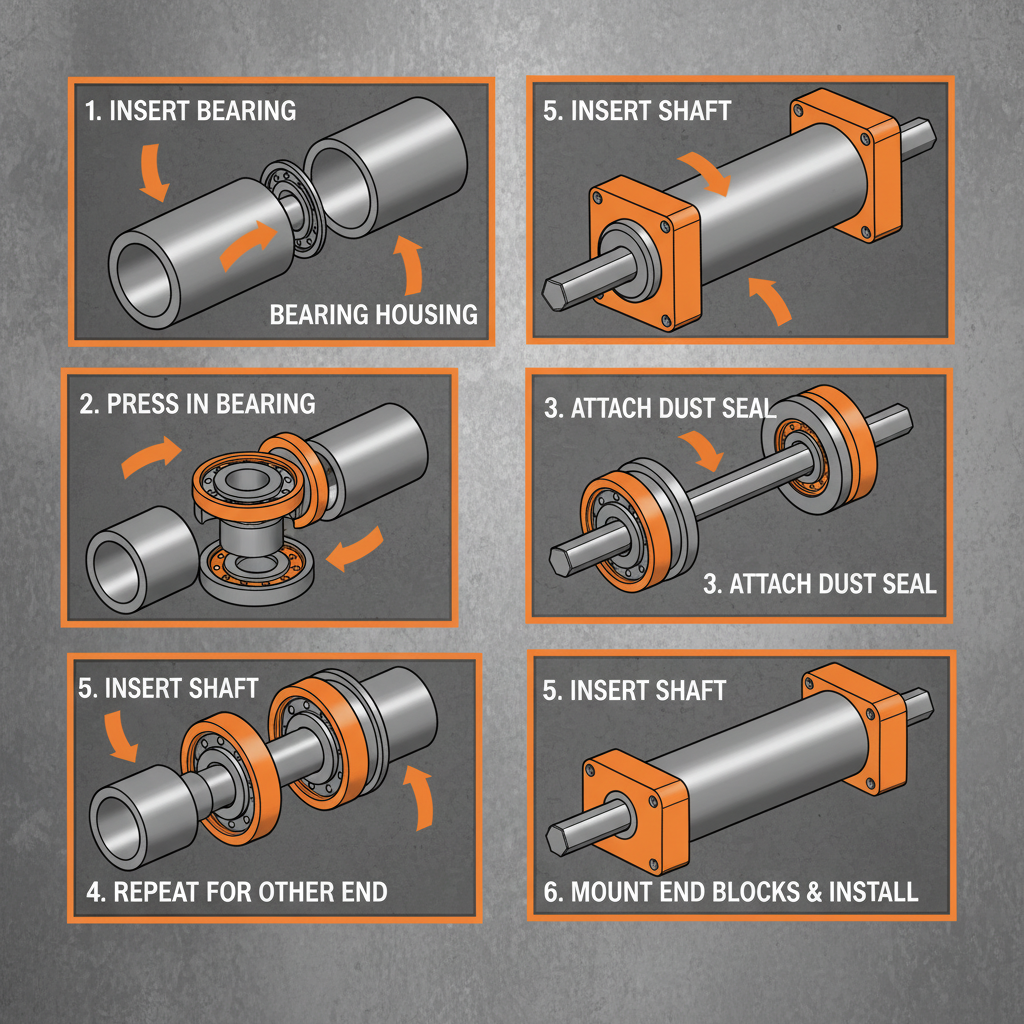 1. INSERT BEARING

BEARING HOUSING

5. INSERT SHAFT

2. PRESS IN BEARING

3. ATTACH DUST SEAL

3. ATTACH DUST SEAL

5. INSERT SHAFT

4. REPEAT FOR OTHER END

5. INSERT SHAFT

6. MOUNT END BLOCKS & INSTALL