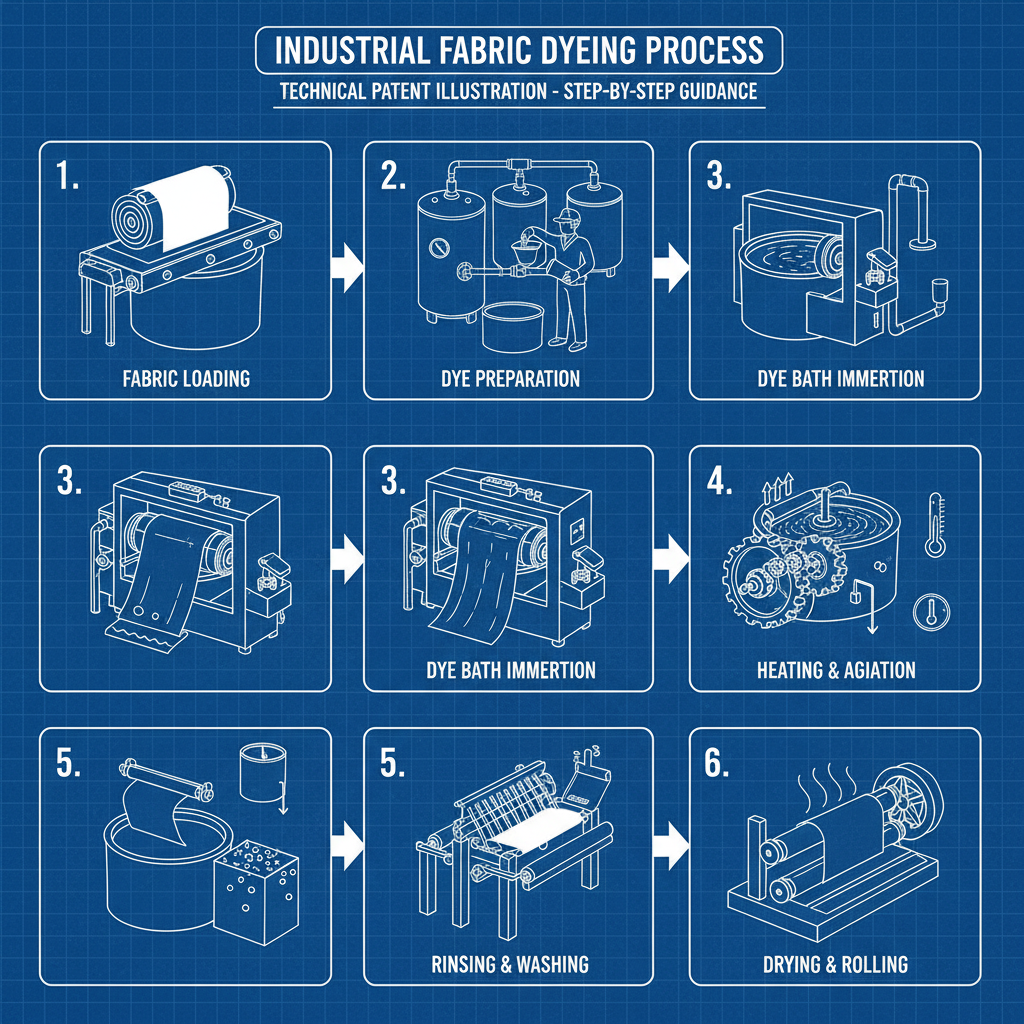 INDUSTRIAL FABRIC DYEING PROCESS

TECHNICAL PATENT ILLUSTRATION - STEP-BY-STEP GUIDANCE

1.

FABRIC LOADING

2.

DYE PREPARATION

3.

DYE BATH IMMERTION

3.

3.

DYE BATH IMMERTION

4.

HEATING & AGIATION

5.

5.

RINSING & WASHING

6.

DRYING & ROLLING