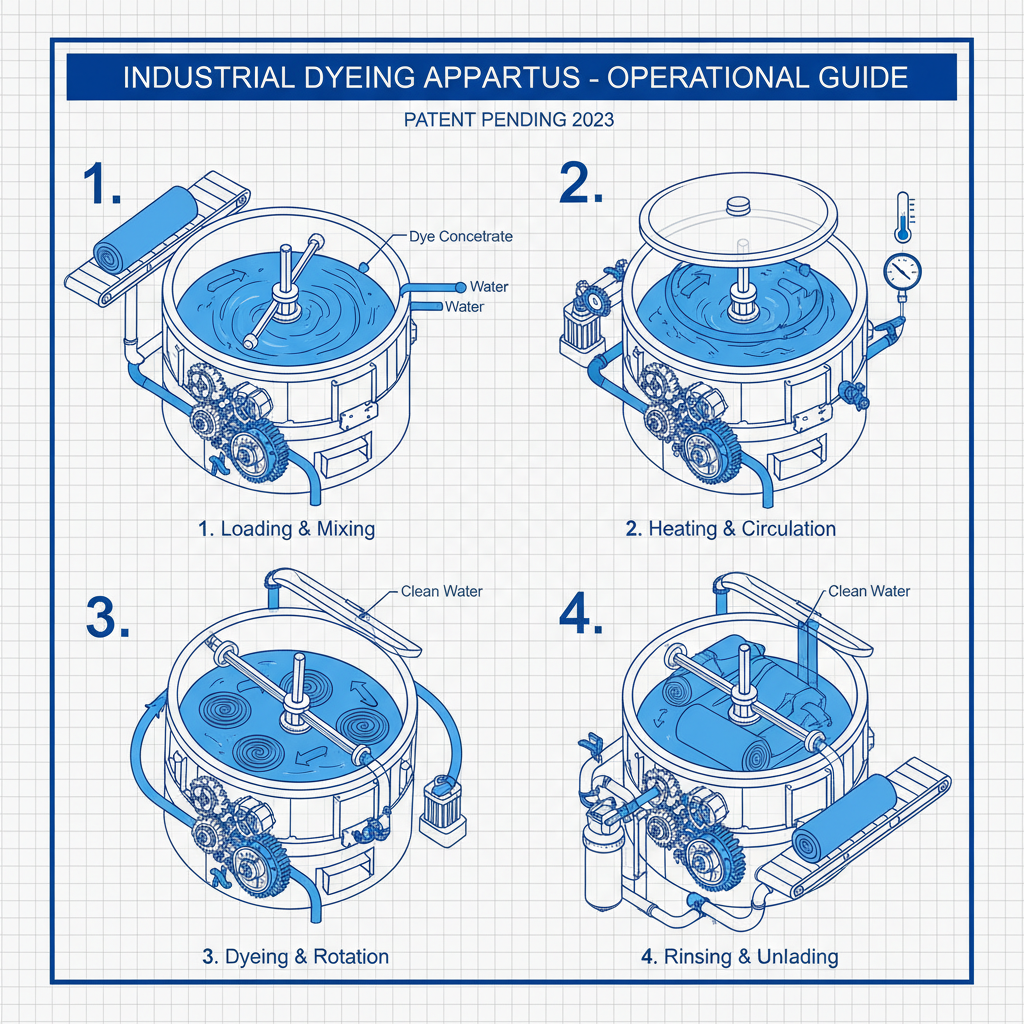 INDUSTRIAL DYEING APPARTUS - OPERATIONAL GUIDE

PATENT PENDING 2023

1.

Dye Concetrate

Water

Water

1. Loading & Mixing

2.

2. Heating & Circulation

3.

Clean Water

3. Dyeing & Rotation

4.

Clean Water

4. Rinsing & Unlading