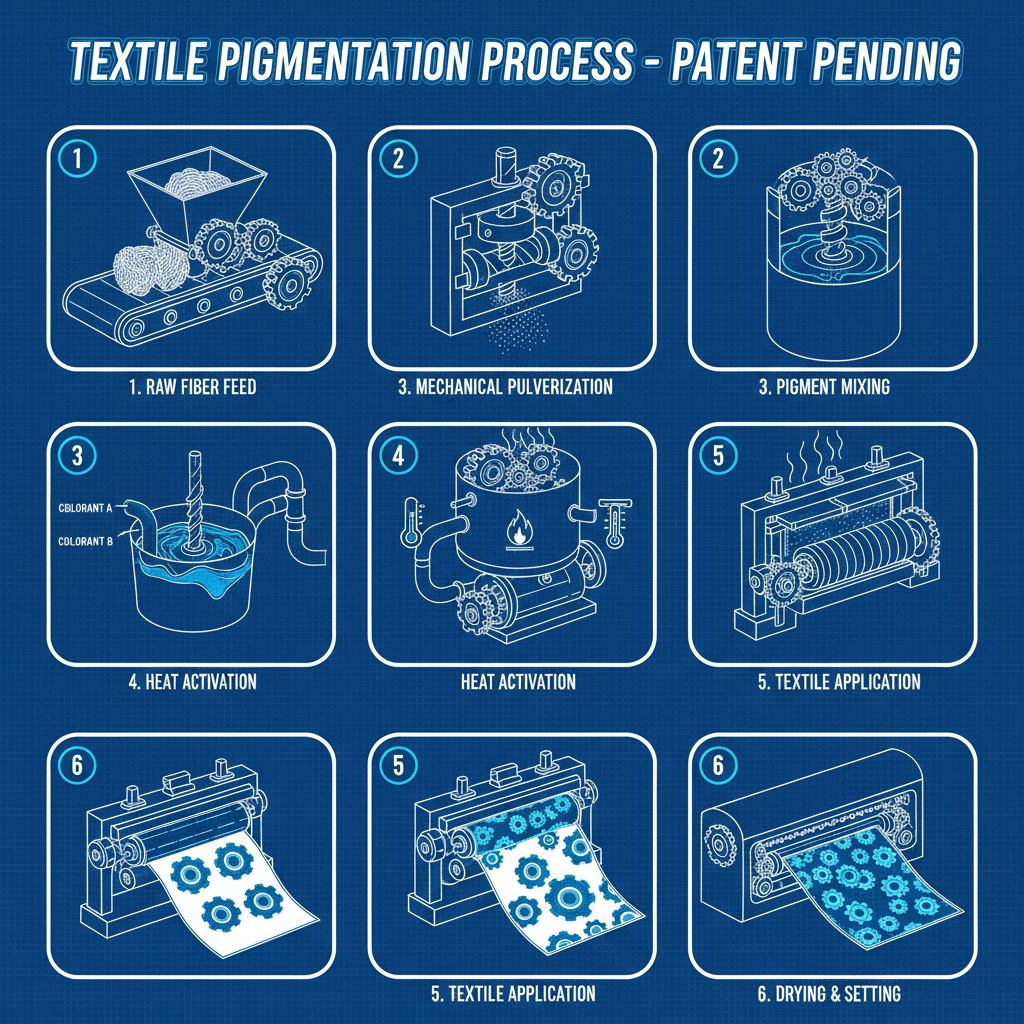 TEXTILE PIGMENTATION PROCESS - PATENT PENDING

1

1. RAW FIBER FEED

2

3. MECHANICAL PULVERIZATION

2

3. PIGMENT MIXING

3

COLORANT A

COLORANT B

4. HEAT ACTIVATION

4

HEAT ACTIVATION

5

5. TEXTILE APPLICATION

6

5

5. TEXTILE APPLICATION

6

6. DRYING & SETTING