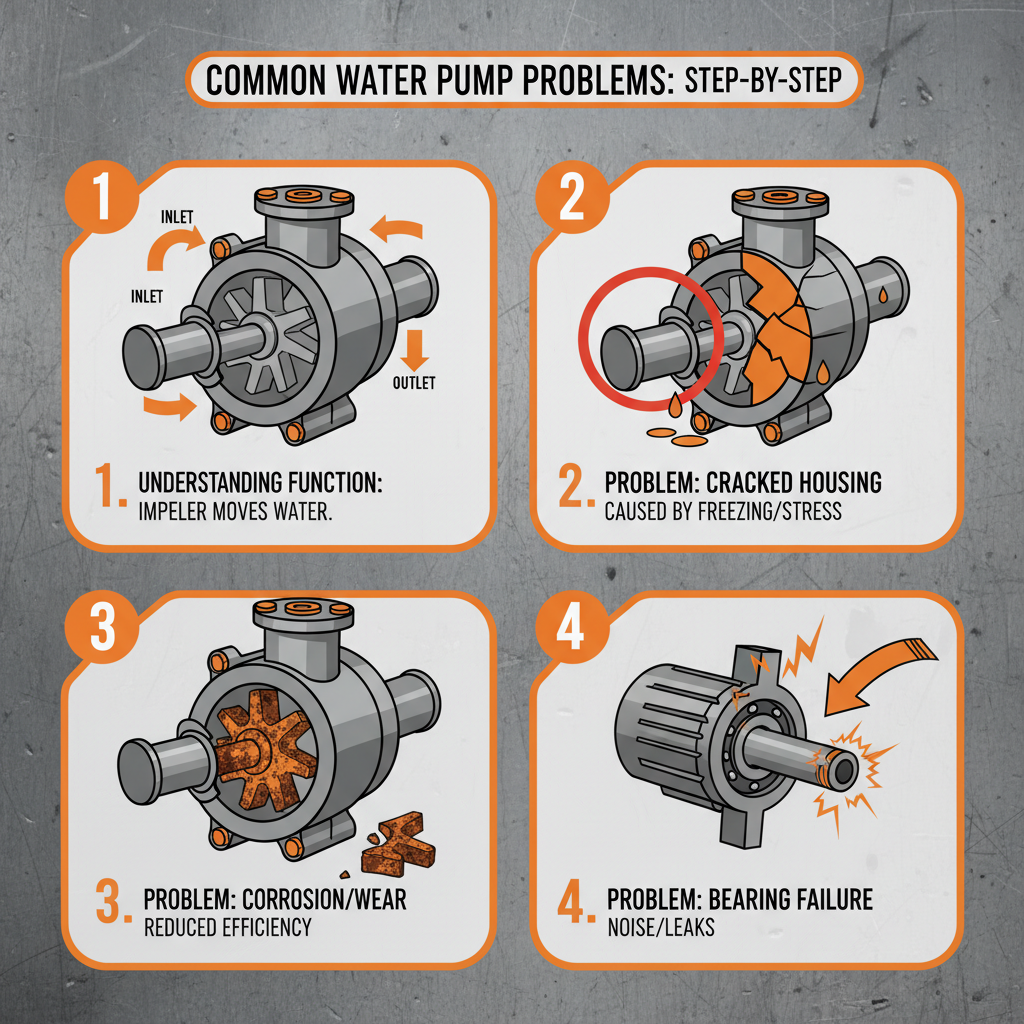 COMMON WATER PUMP PROBLEMS: STEP-BY-STEP

1

INLET

INLET

OUTLET

1. UNDERSTANDING FUNCTION:
IMPELER MOVES WATER.

2

2. PROBLEM: CRACKED HOUSING
CAUSED BY FREEZING/STRESS

3

3. PROBLEM: CORROSION/WEAR
REDUCED EFFICIENCY

4

4. PROBLEM: BEARING FAILURE
NOISE/LEAKS