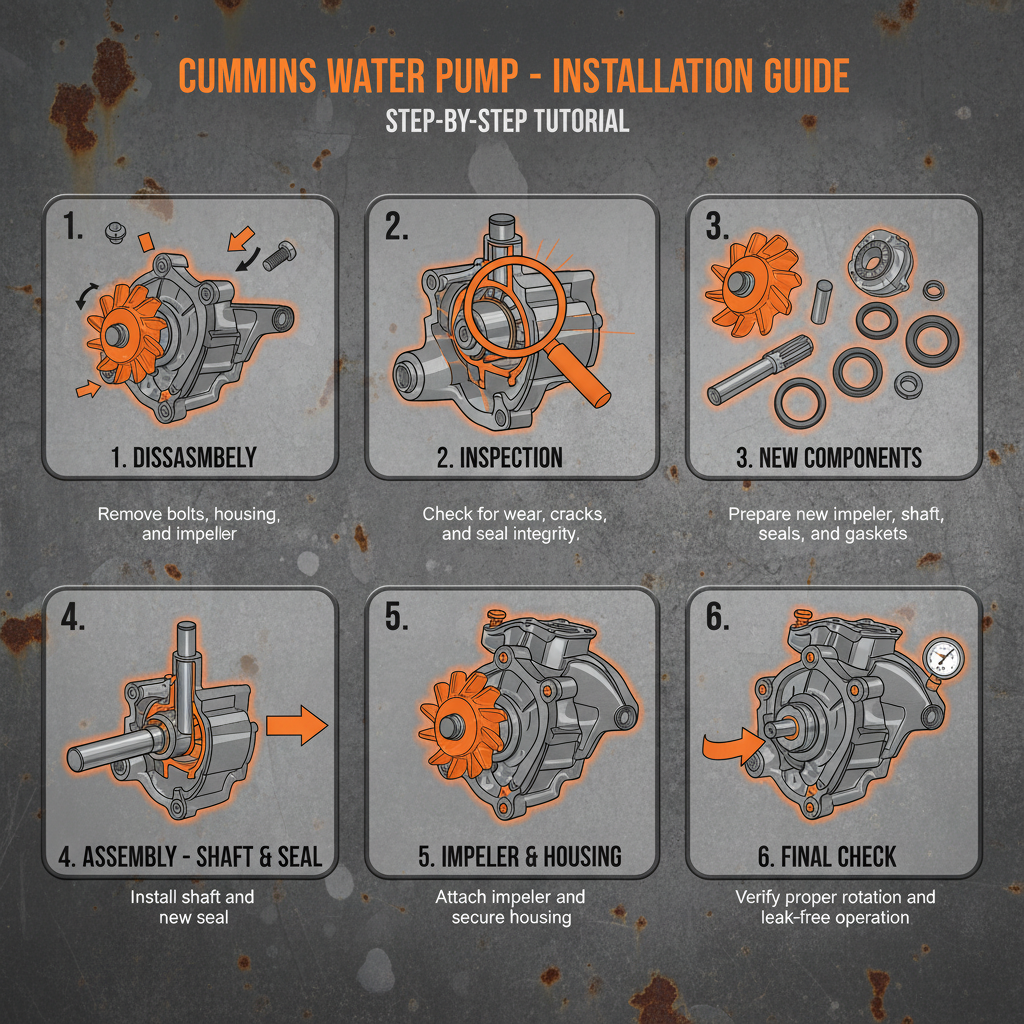 CUMMINS WATER PUMP - INSTALLATION GUIDE
STEP-BY-STEP TUTORIAL

1.
1. DISSASMBELY
Remove bolts, housing, and impeller

2.
2. INSPECTION
Check for wear, cracks, and seal integrity.

3.
3. NEW COMPONENTS
Prepare new impeler, shaft, seals, and gaskets

4.
4. ASSEMBLY - SHAFT & SEAL
Install shaft and new seal

5.
5. IMPELER & HOUSING
Attach impeler and secure housing

6.
6. FINAL CHECK
Verify proper rotation and leak-free operation