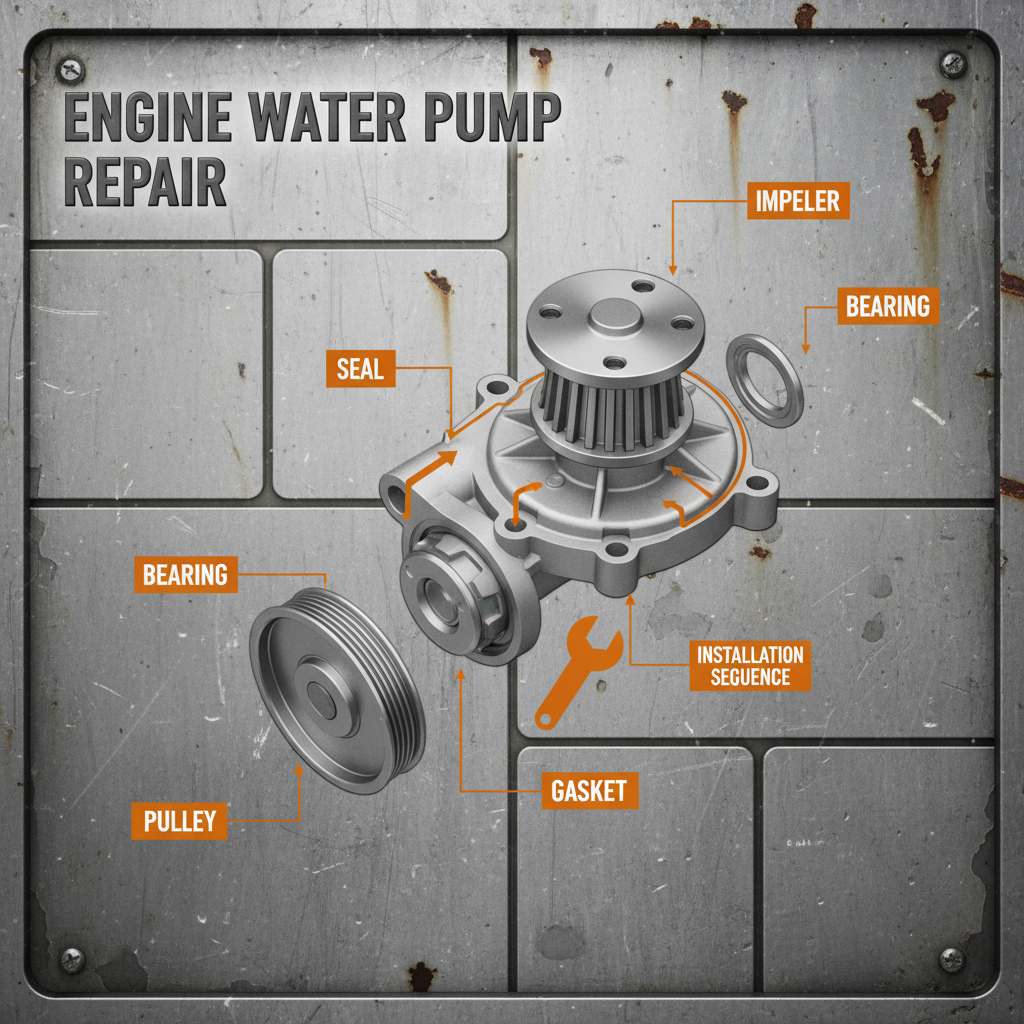 ENGINE WATER PUMP REPAIR

IMPELER

BEARING

SEAL

BEARING

INSTALLATION SEGUENCE

GASKET

PULLEY