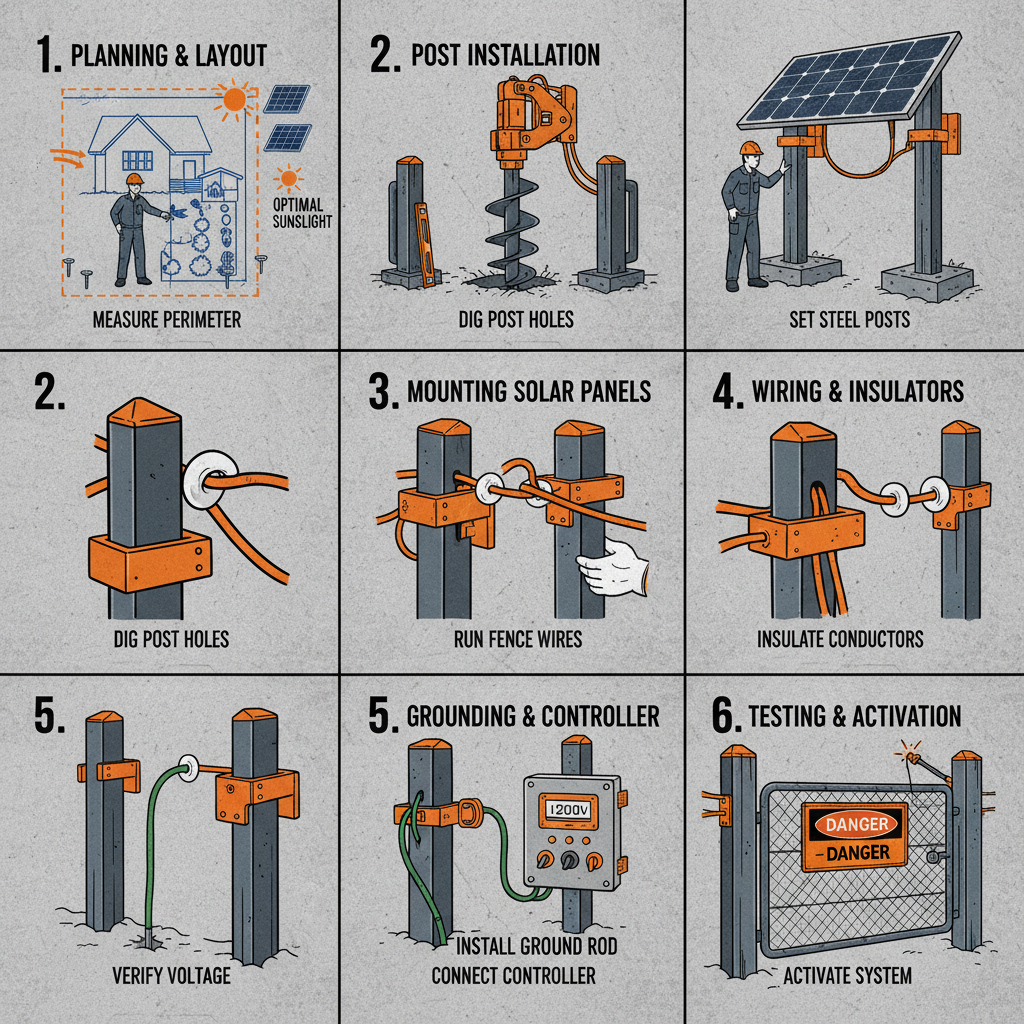 1. PLANNING & LAYOUT

OPTIMAL SUNSLIGHT

MEASURE PERIMETER

2. POST INSTALLATION

DIG POST HOLES

SET STEEL POSTS

2.

DIG POST HOLES

3. MOUNTING SOLAR PANELS

RUN FENCE WIRES

4. WIRING & INSULATORS

INSULATE CONDUCTORS

5.

VERIFY VOLTAGE

5. GROUNDING & CONTROLLER

1200V

INSTALL GROUND ROD
CONNECT CONTROLLER

6. TESTING & ACTIVATION

DANGER
DANGER

ACTIVATE SYSTEM