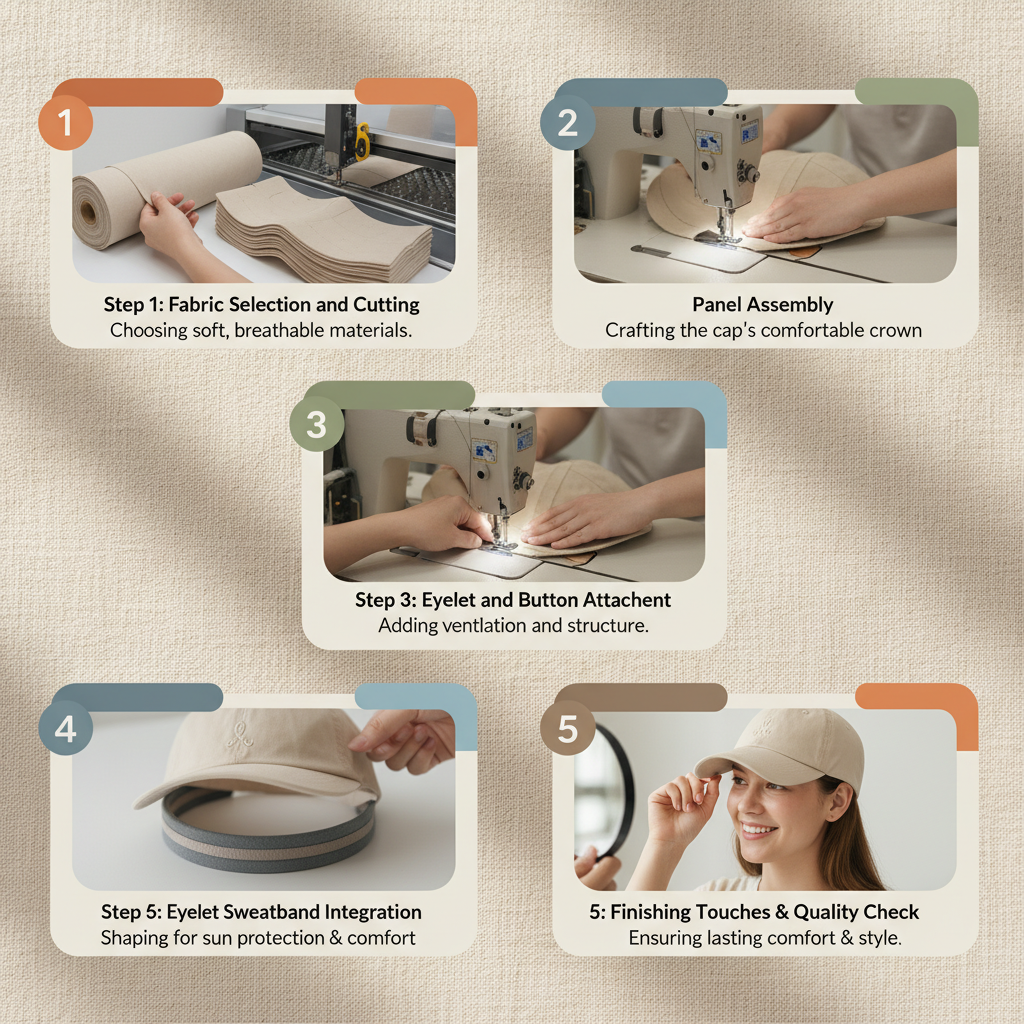 1

Step 1: Fabric Selection and Cutting
Choosing soft, breathable materials.

2

Panel Assembly
Crafting the cap's comfortable crown

3

Step 3: Eyelet and Button Attachent
Adding ventlation and structure.

4

Step 5: Eyelet Sweatband Integration
Shaping for sun protection & comfort

5

5: Finishing Touches & Quality Check
Ensuring lasting comfort & style.