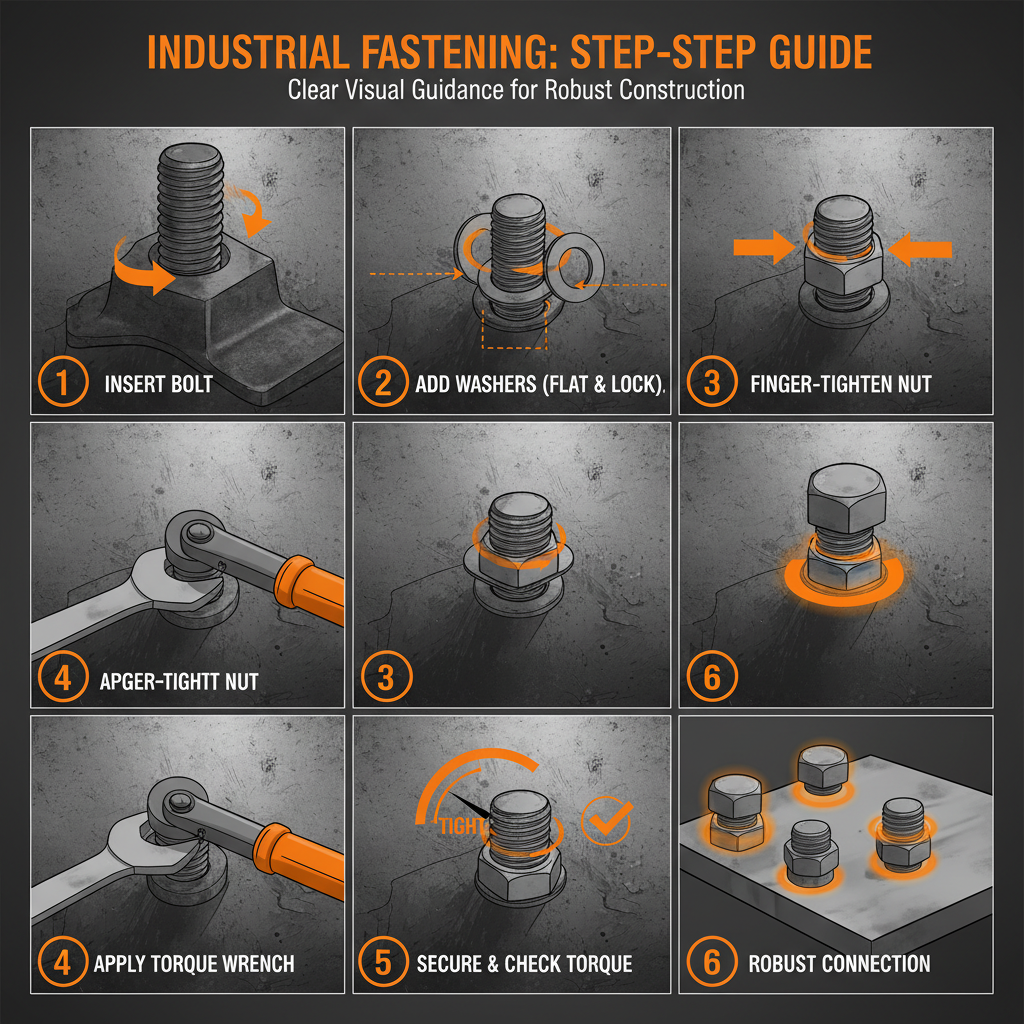 INDUSTRIAL FASTENING: STEP-STEP GUIDE
Clear Visual Guidance for Robust Construction

1 INSERT BOLT

2 ADD WASHERS (FLAT & LOCK).

3 FINGER-TIGHTEN NUT

4 APGER-TIGHTT NUT

3

6

4 APPLY TORQUE WRENCH

TIGHT

5 SECURE & CHECK TORQUE

6 ROBUST CONNECTION