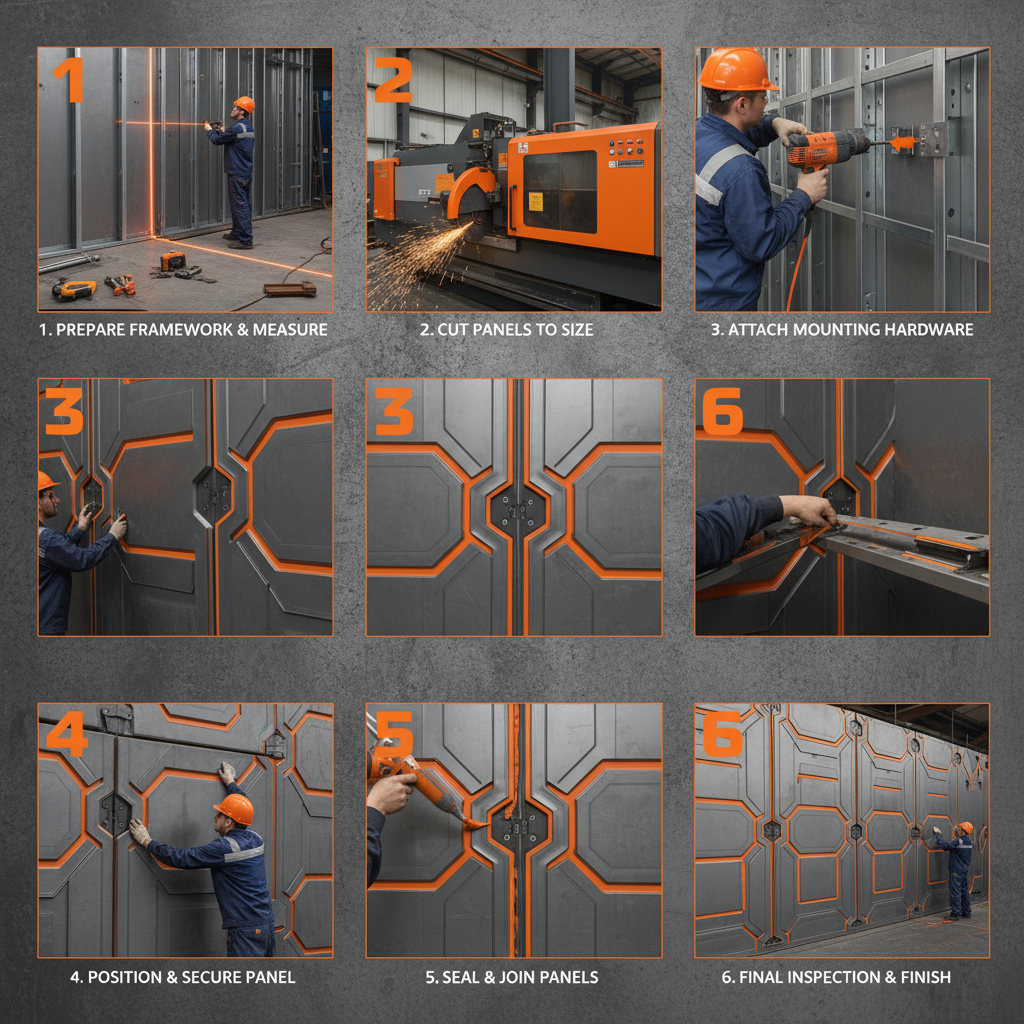 1

1. PREPARE FRAMEWORK & MEASURE

2

2. CUT PANELS TO SIZE

3. ATTACH MOUNTING HARDWARE

3

3

6

4

4. POSITION & SECURE PANEL

5

5. SEAL & JOIN PANELS

6

6. FINAL INSPECTION & FINISH