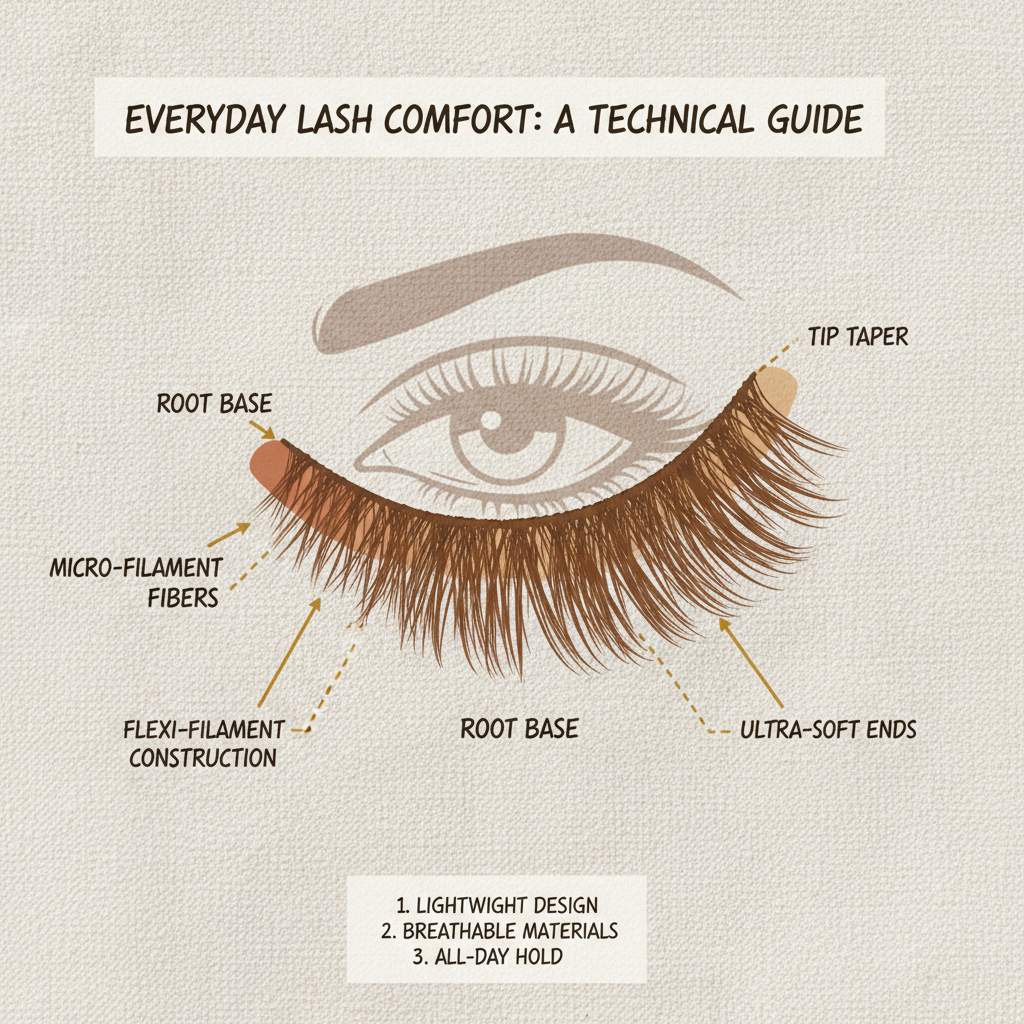 EVERYDAY LASH COMFORT: A TECHNICAL GUIDE

TIP TAPER

ROOT BASE

MICRO-FILAMENT FIBERS

FLEXI-FILAMENT CONSTRUCTION

ROOT BASE

ULTRA-SOFT ENDS

1. LIGHTWIGHT DESIGN
2. BREATHABLE MATERIALS
3. ALL-DAY HOLD