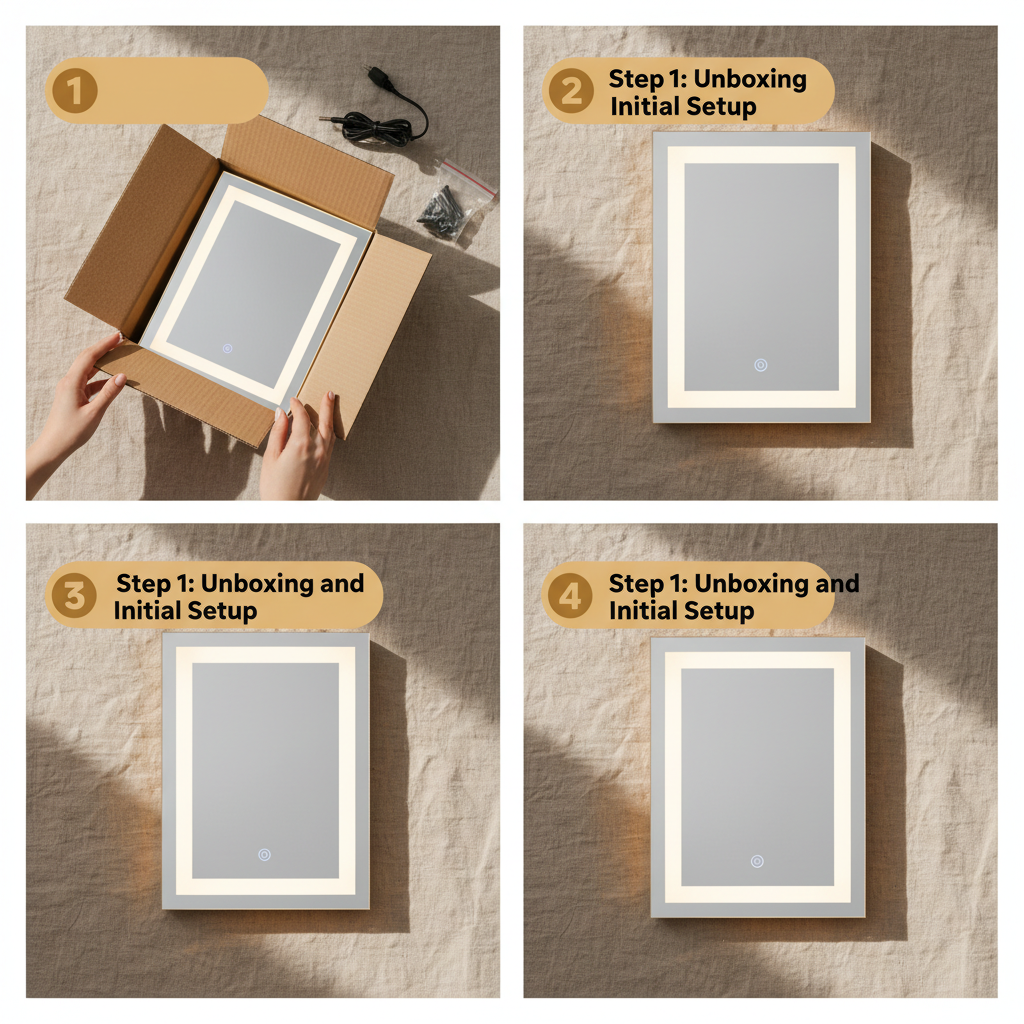 1

2 Step 1: Unboxing Initial Setup

3 Step 1: Unboxing and Initial Setup

4 Step 1: Unboxing and Initial Setup