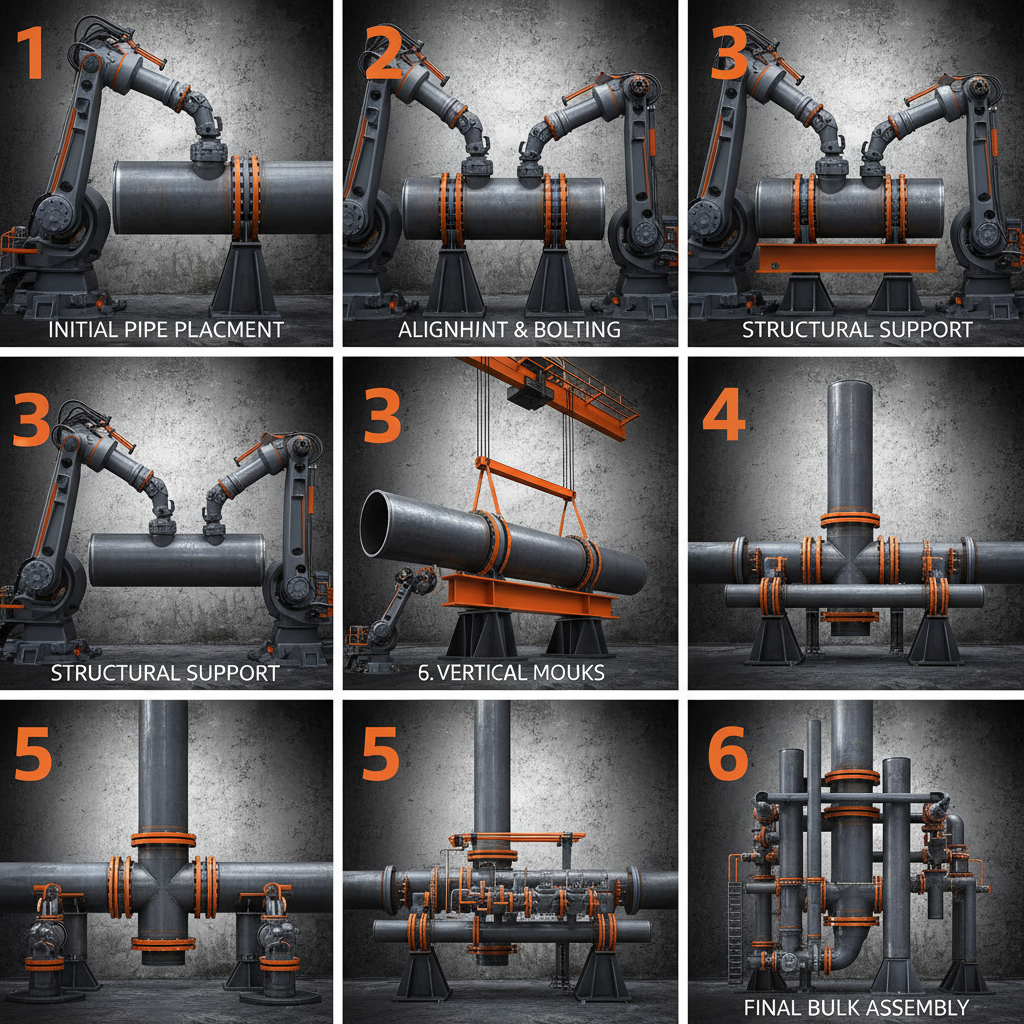 1
INITIAL PIPE PLACMENT

2
ALIGNHINT & BOLTING

3
STRUCTURAL SUPPORT

3
STRUCTURAL SUPPORT

3
6. VERTICAL MOUKS

4

5

5

6
FINAL BULK ASSEMBLY