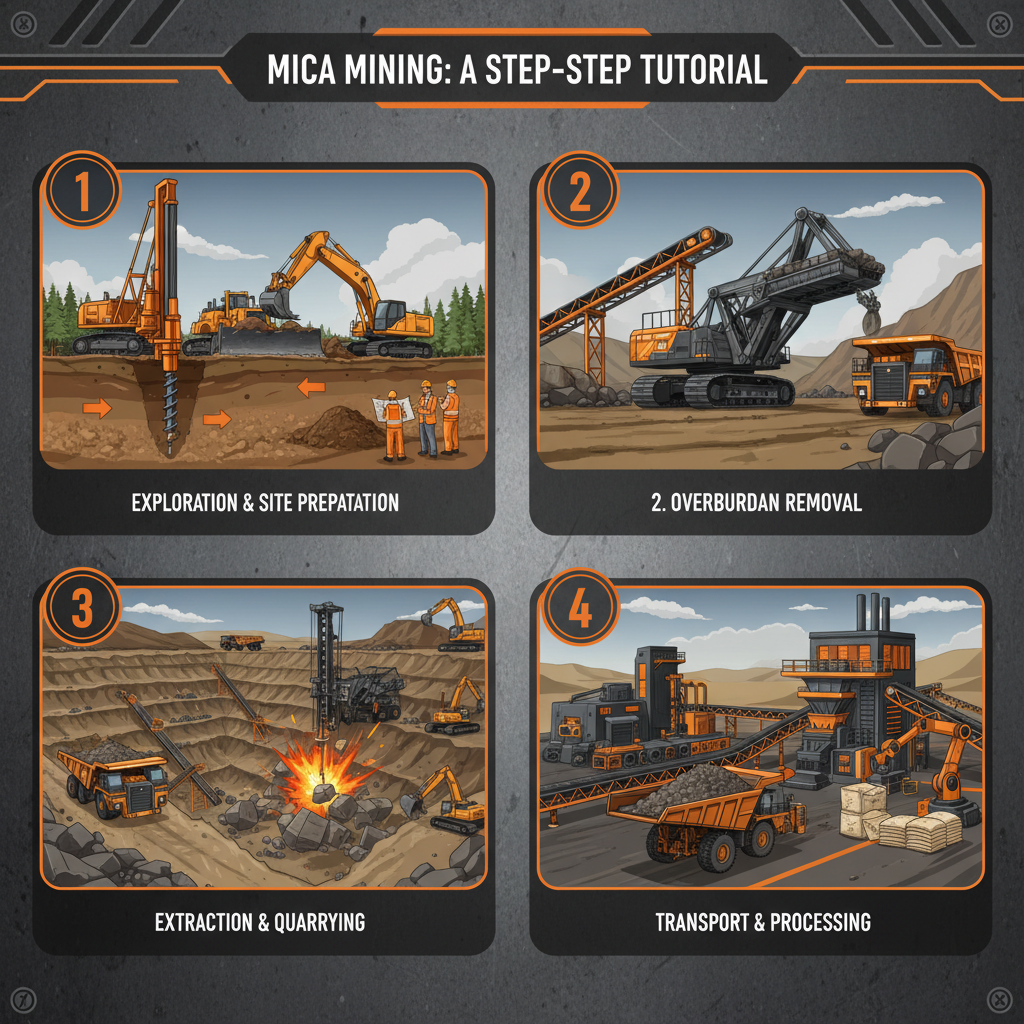 MICA MINING: A STEP-STEP TUTORIAL

1

EXPLORATION & SITE PREPATATION

2

2. OVERBURDAN REMOVAL

3

EXTRACTION & QUARRYING

4

TRANSPORT & PROCESSING