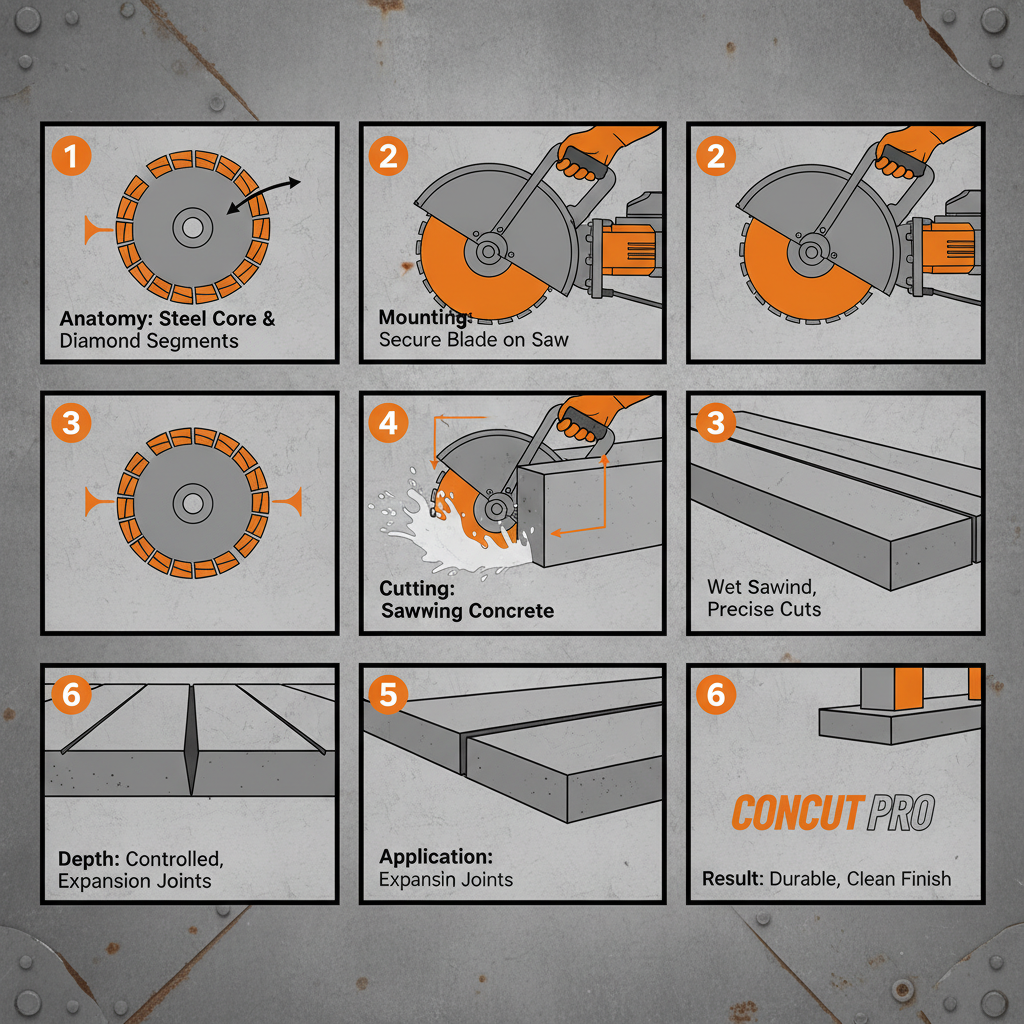 1

Anatomy: Steel Core & Diamond Segments

2

Mounting: Secure Blade on Saw

2

3

4

Cutting: Sawwing Concrete

3

Wet Sawind, Precise Cuts

6

Depth: Controlled, Expansion Joints

5

Application: Expansin Joints

6

CONCUT PRO

Result: Durable, Clean Finish