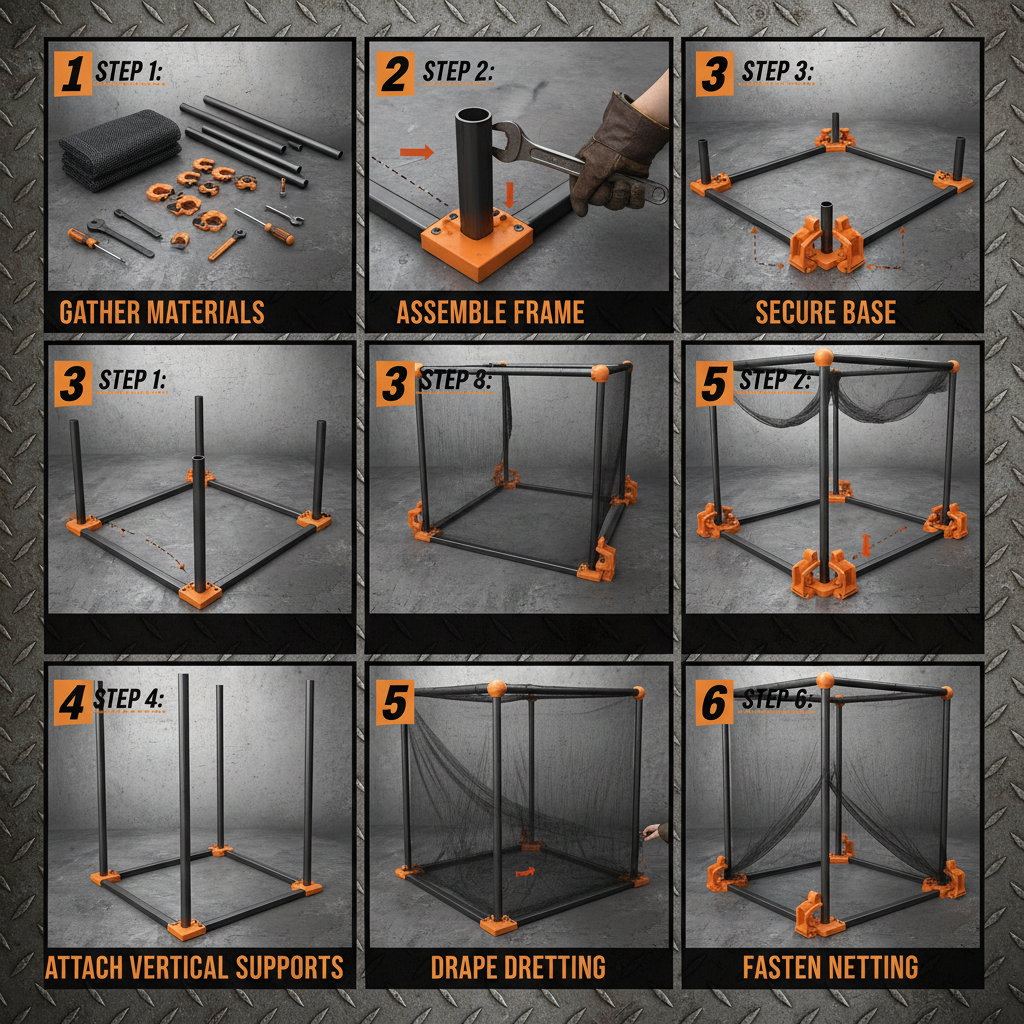 1 STEP 1:

GATHER MATERIALS

2 STEP 2:

ASSEMBLE FRAME

3 STEP 3:

SECURE BASE

3 STEP 1:

3 STEP 8:

5 STEP 2:

4 STEP 4:

ATTACH VERTICAL SUPPORTS

5

DRAPE DRETTING

6 STEP 6:

FASTEN NETTING