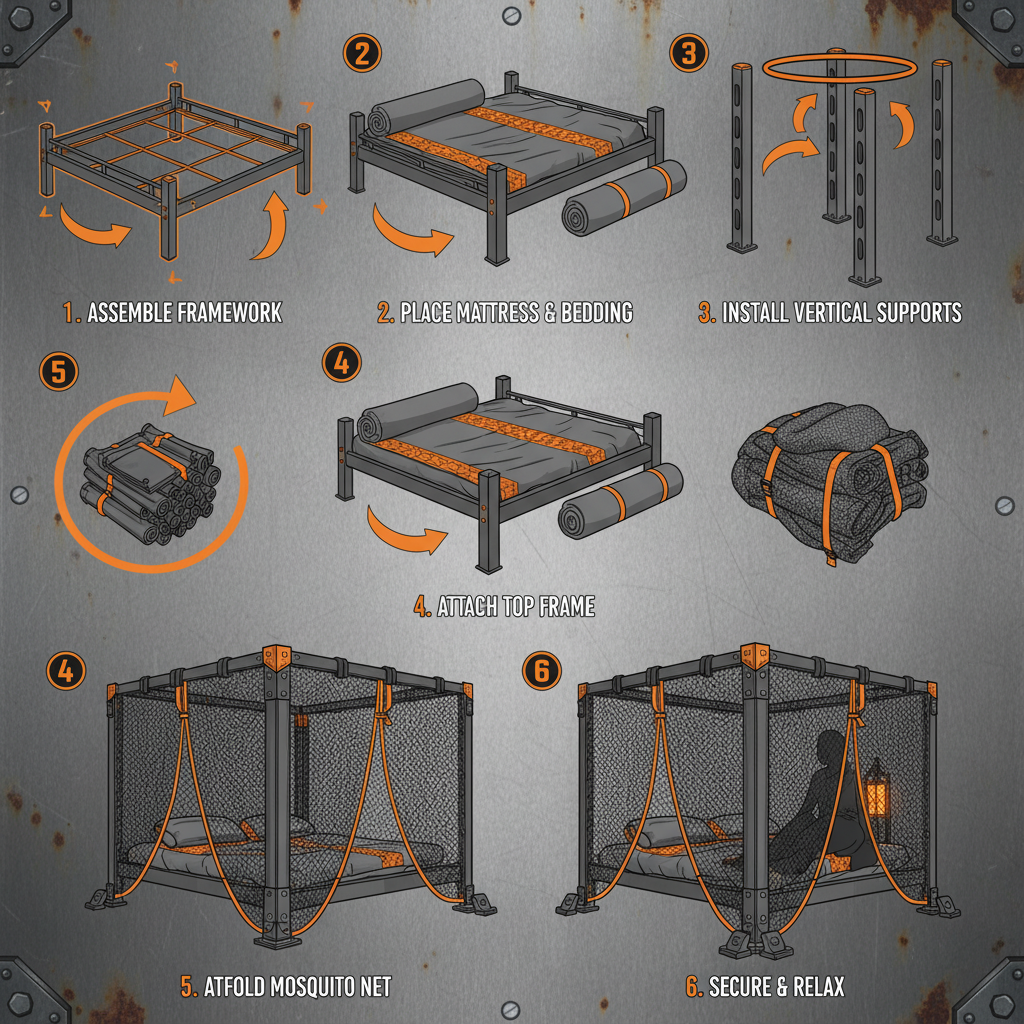 2

3

1. ASSEMBLE FRAMEWORK

2. PLACE MATTRESS & BEDDING

3. INSTALL VERTICAL SUPPORTS

5

4

4. ATTACH TOP FRAME

4

6

5. ATFOLD MOSQUITO NET

6. SECURE & RELAX