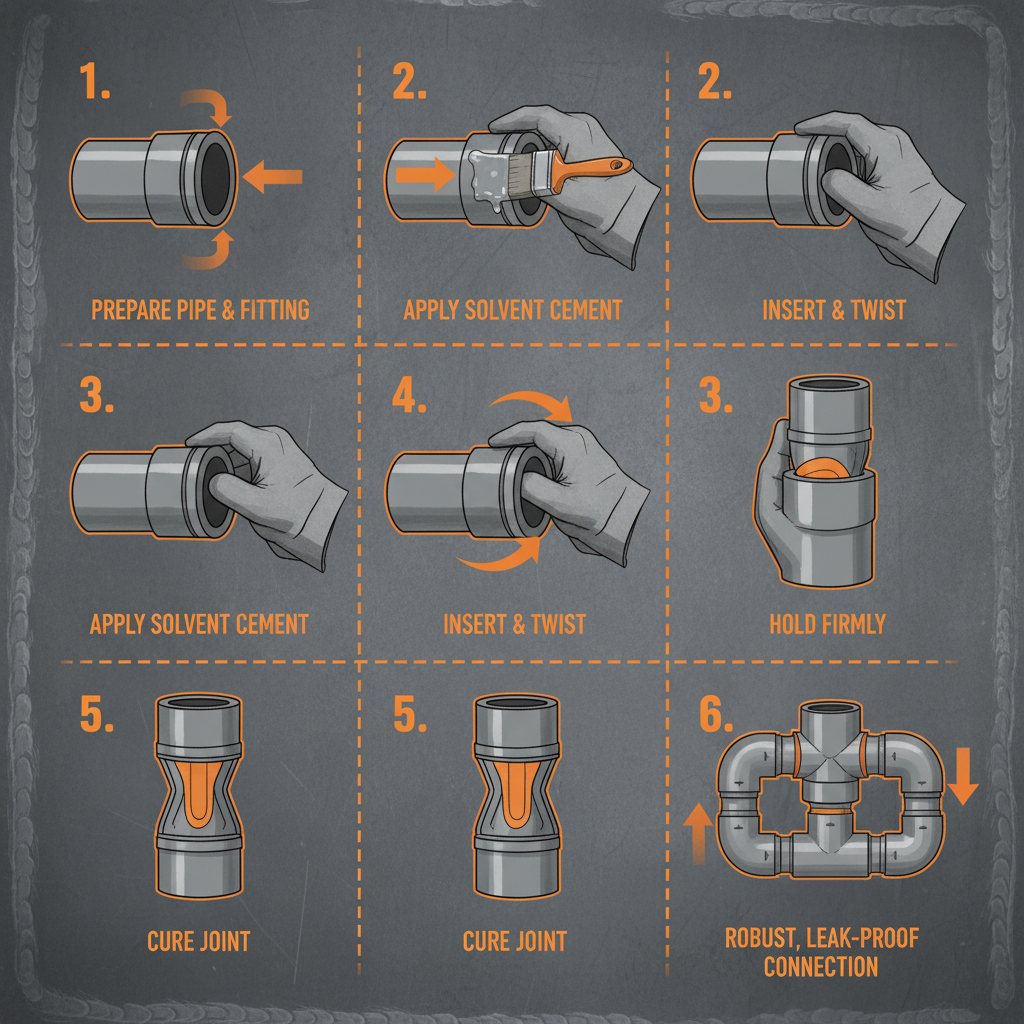 1.

PREPARE PIPE & FITTING

2.

APPLY SOLVENT CEMENT

2.

INSERT & TWIST

3.

APPLY SOLVENT CEMENT

4.

INSERT & TWIST

3.

HOLD FIRMLY

5.

CURE JOINT

5.

CURE JOINT

6.

ROBUST, LEAK-PROOF CONNECTION