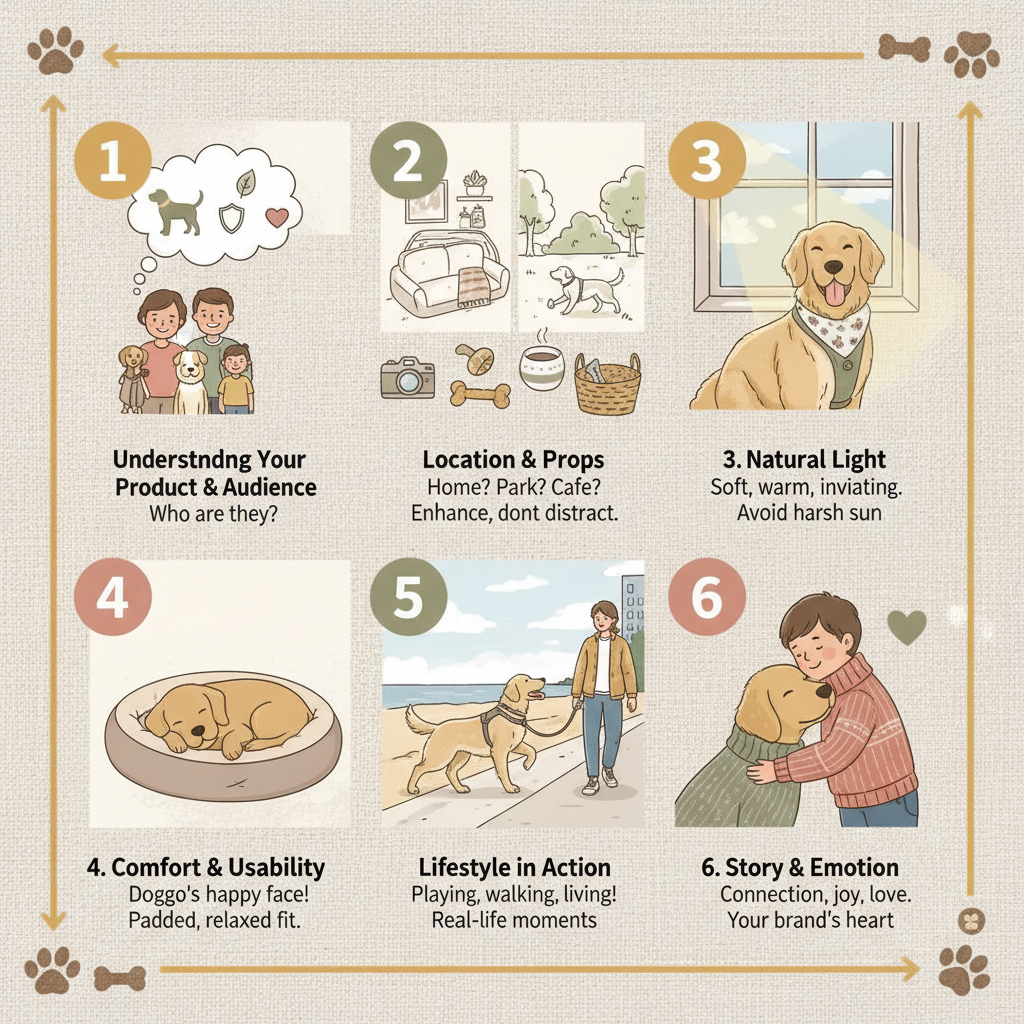 1

Understndng Your Product & Audience
Who are they?

2

Location & Props
Home? Park? Cafe?
Enhance, dont distract.

3

3. Natural Light
Soft, warm, inviating.
Avoid harsh sun

4

4. Comfort & Usability
Doggo's happy face!
Padded, relaxed fit.

5

Lifestyle in Action
Playing, walking, living!
Real-life moments

6

6. Story & Emotion
Connection, joy, love.
Your brand's heart