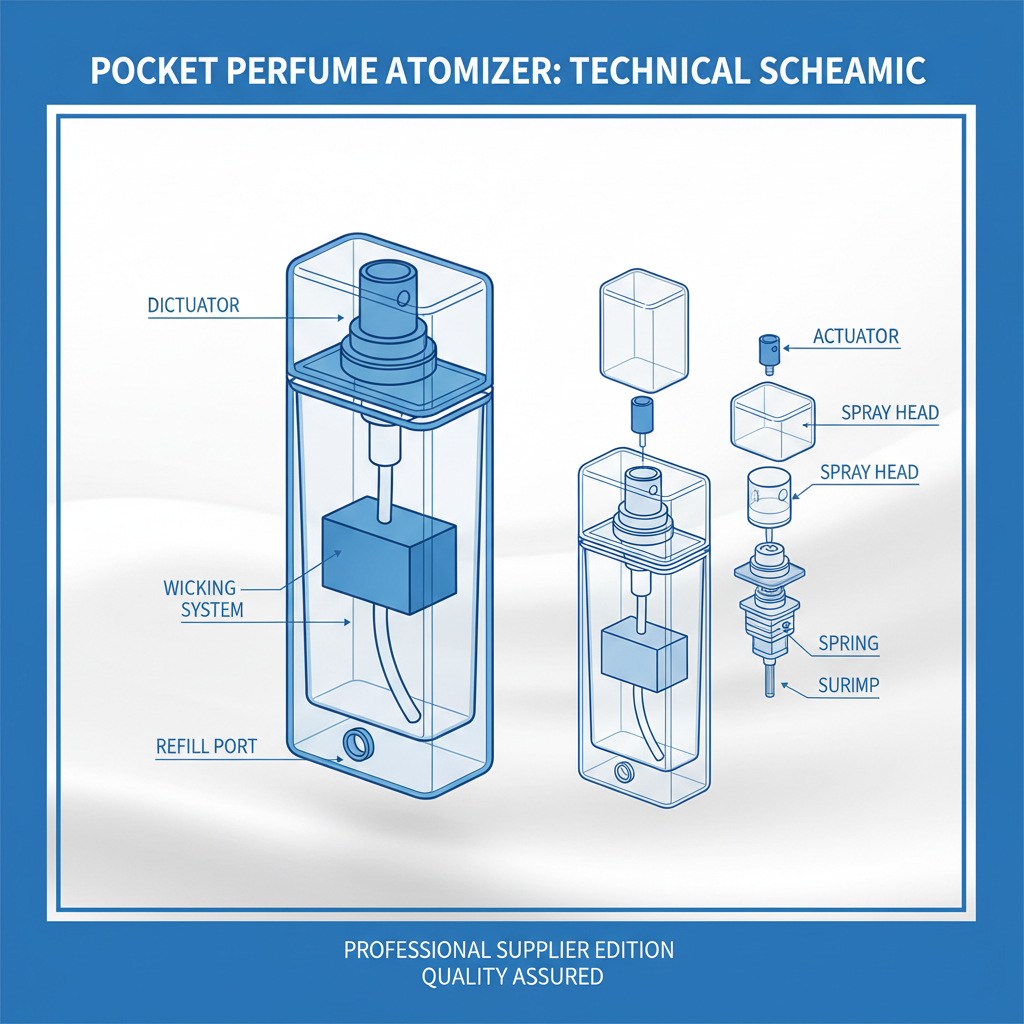 POCKET PERFUME ATOMIZER: TECHNICAL SCHEAMIC

DICTUATOR

WICKING SYSTEM

REFILL PORT

ACTUATOR

SPRAY HEAD

SPRAY HEAD

SPRING

SURIMP

PROFESSIONAL SUPPLIER EDITION
QUALITY ASSURED