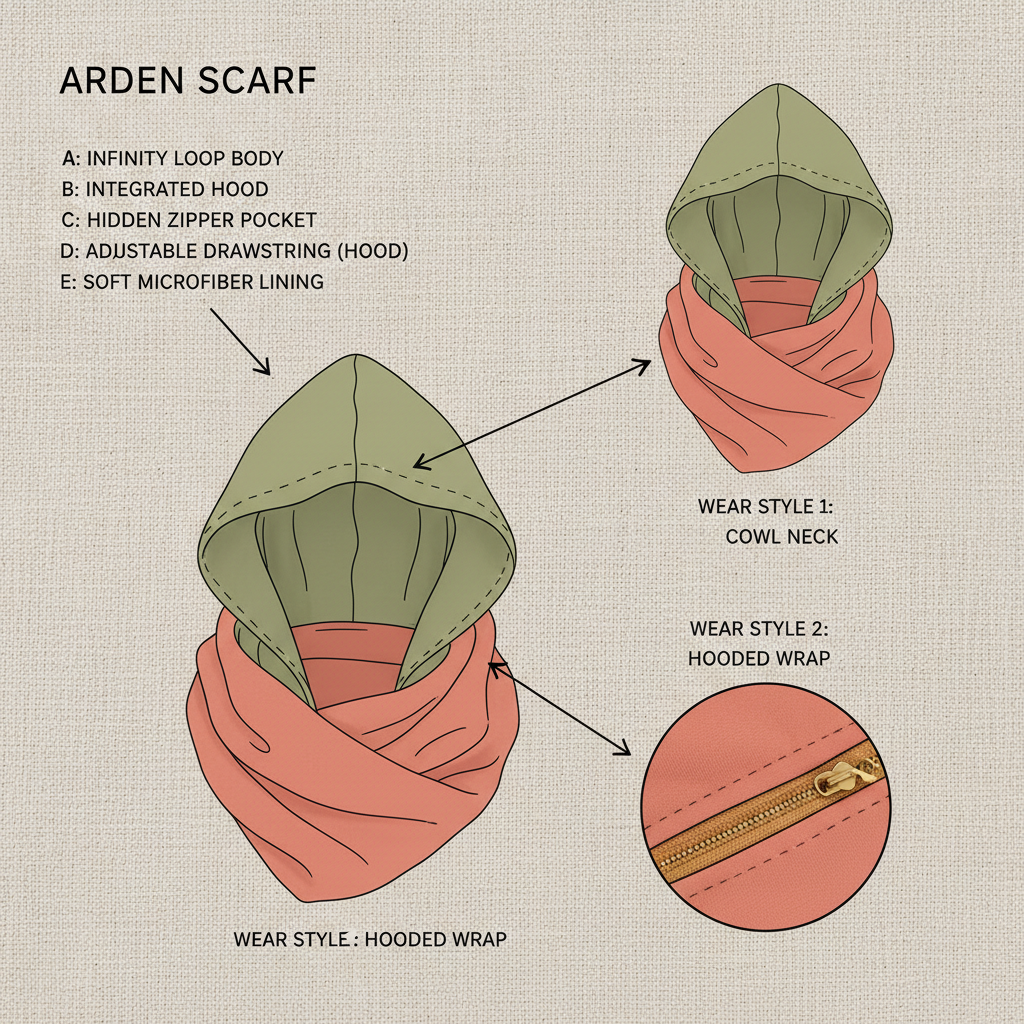 ARDEN SCARF

A: INFINITY LOOP BODY
B: INTEGRATED HOOD
C: HIDDEN ZIPPER POCKET
D: ADJUSTABLE DRAWSTRING (HOOD)
E: SOFT MICROFIBER LINING

WEAR STYLE 1:
COWL NECK

WEAR STYLE 2:
HOODED WRAP

WEAR STYLE : HOODED WRAP