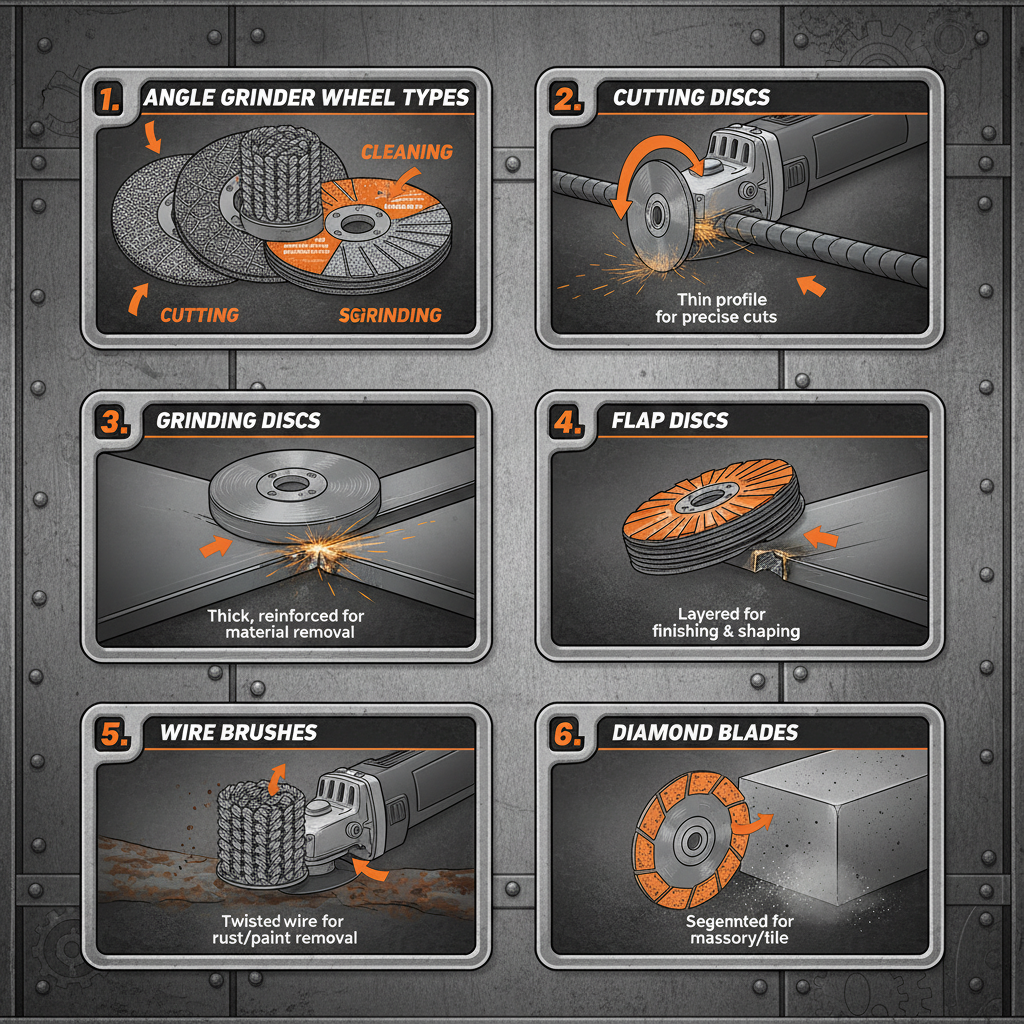 1. ANGLE GRINDER WHEEL TYPES

CLEANING

CUTTING

SGIRINDING

2. CUTTING DISCS

Thin profile for precise cuts

3. GRINDING DISCS

Thick, reinforced for material removal

4. FLAP DISCS

Layered for finishing & shaping

5. WIRE BRUSHES

Twisted wire for rust/paint removal

6. DIAMOND BLADES

Segennted for massory/tile