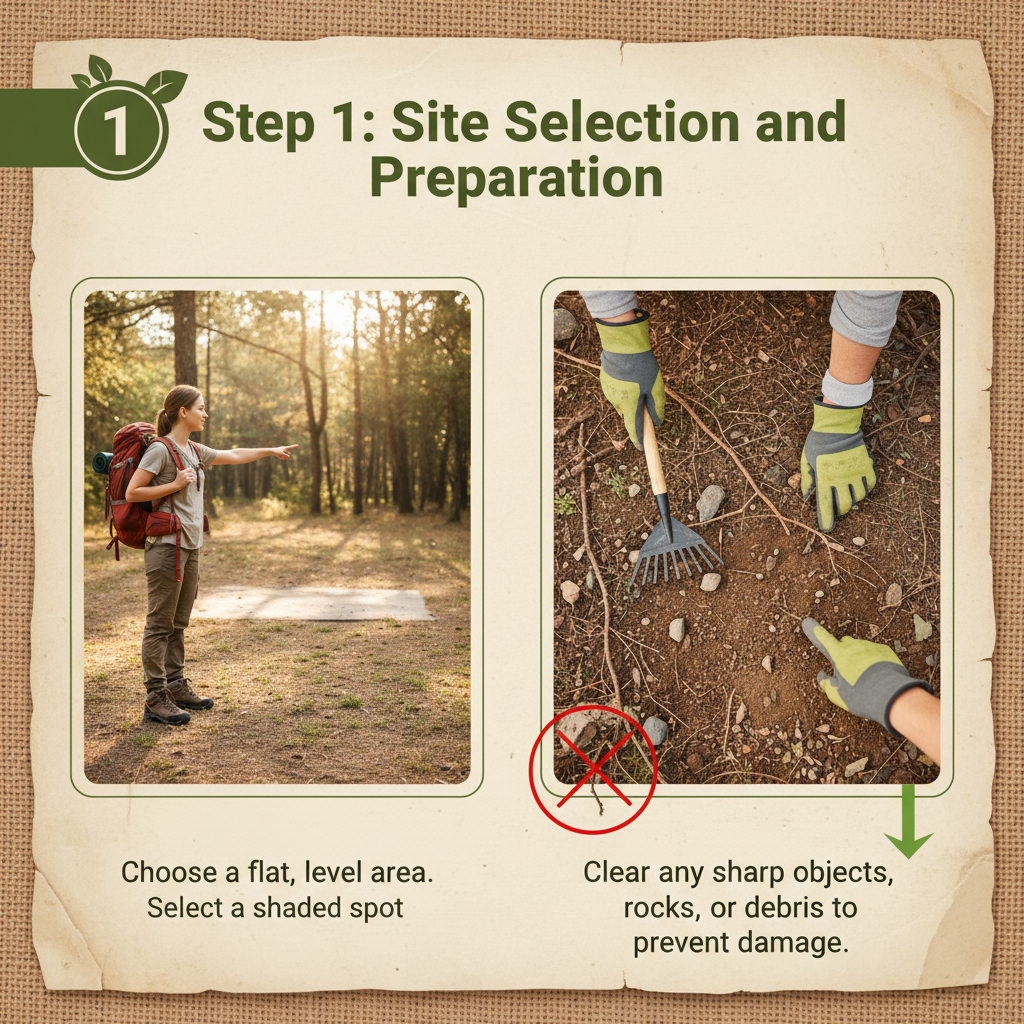 1 Step 1: Site Selection and Preparation

Choose a flat, level area. Select a shaded spot

Clear any sharp objects, rocks, or debris to prevent damage.