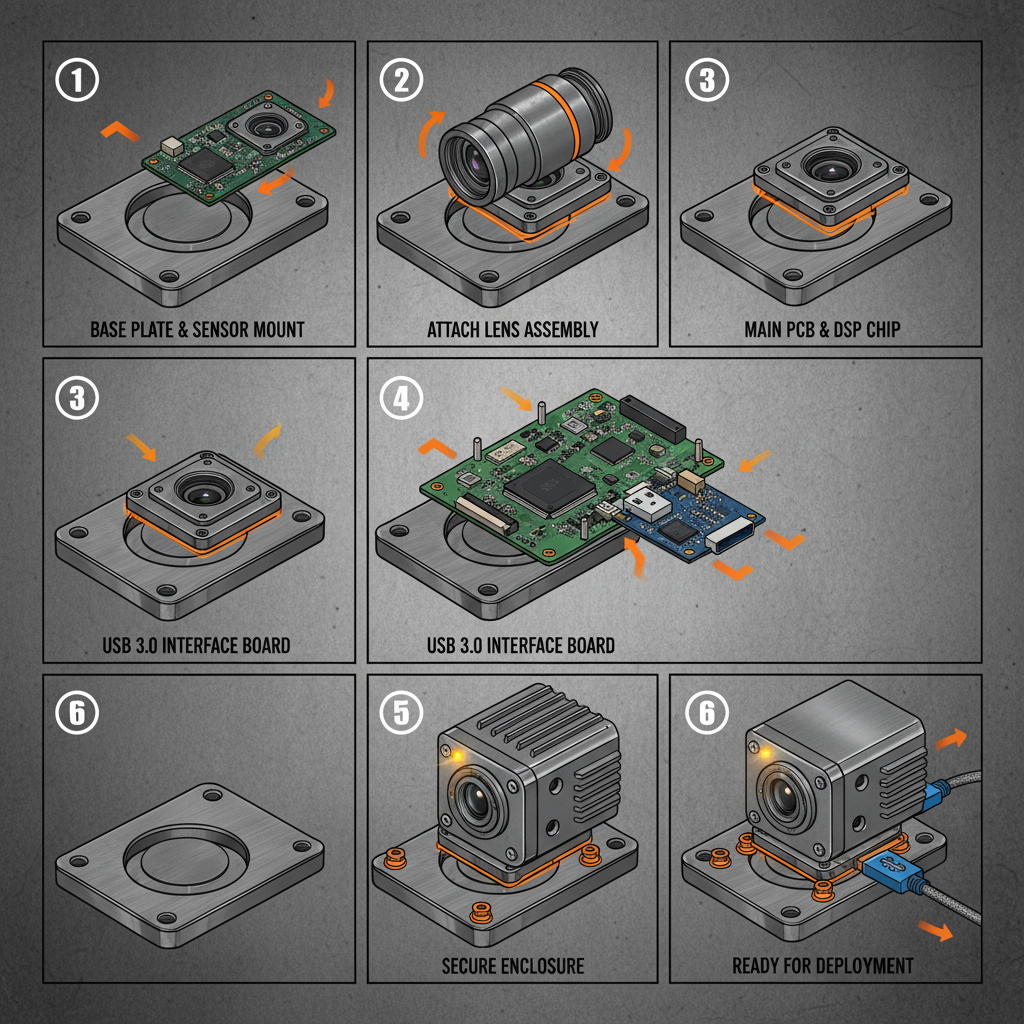 1
BASE PLATE & SENSOR MOUNT

2
ATTACH LENS ASSEMBLY

3
MAIN PCB & DSP CHIP

3
USB 3.0 INTERFACE BOARD

4
USB 3.0 INTERFACE BOARD

6

5
SECURE ENCLOSURE

6
READY FOR DEPLOYMENT