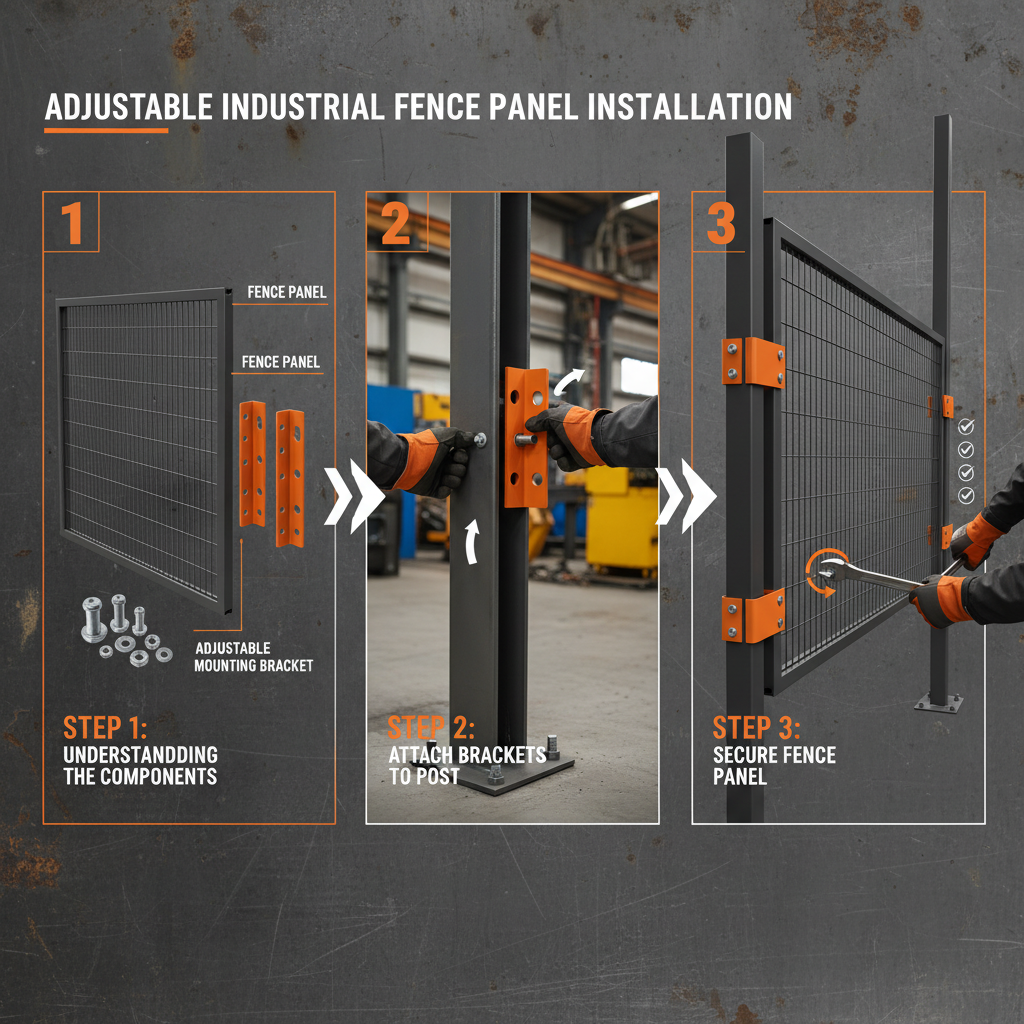 ADJUSTABLE INDUSTRIAL FENCE PANEL INSTALLATION

1

FENCE PANEL

FENCE PANEL

ADJUSTABLE MOUNTING BRACKET

STEP 1:
UNDERSTANDDING THE COMPONENTS

2

STEP 2:
ATTACH BRACKETS TO POST

3

STEP 3:
SECURE FENCE PANEL