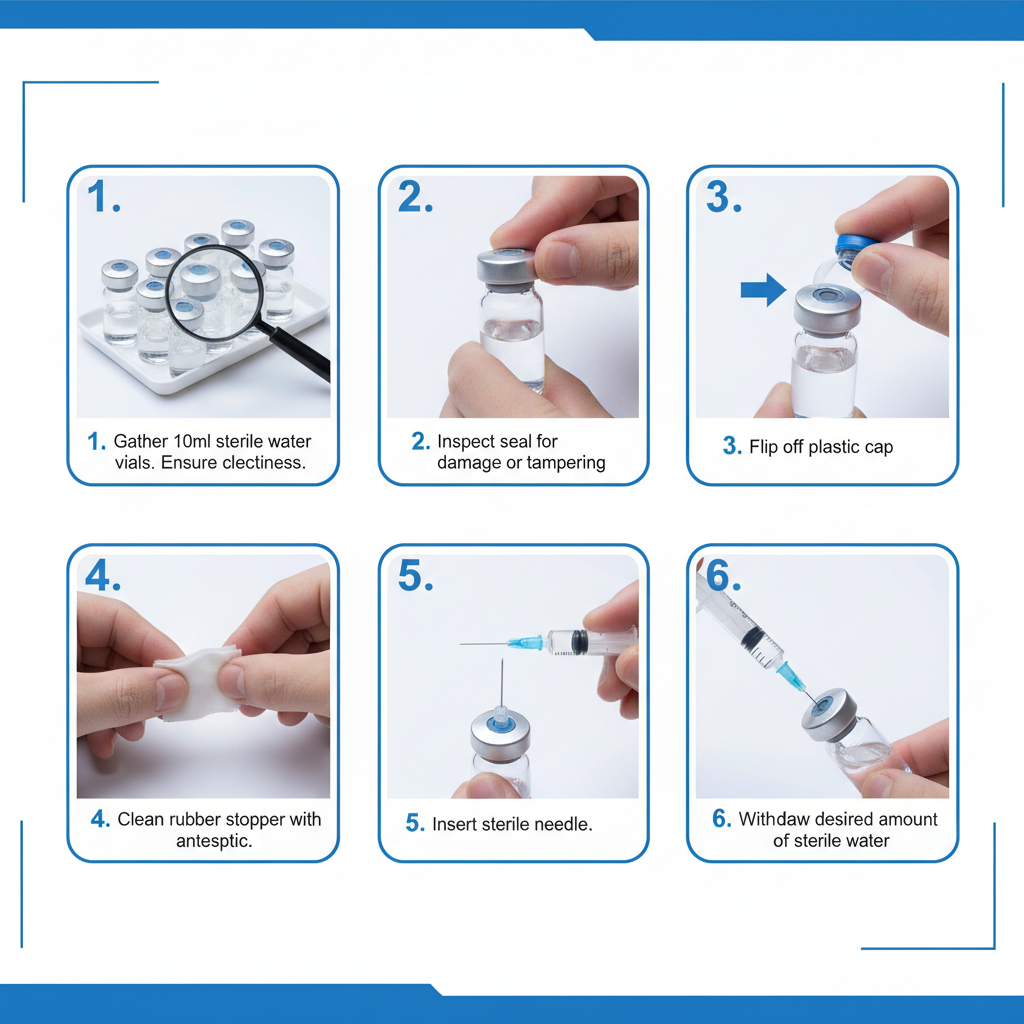 1.

1. Gather 10ml sterile water vials. Ensure clectiness.

2.

2. Inspect seal for damage or tampering

3.

3. Flip off plastic cap

4.

4. Clean rubber stopper with antesptic.

5.

5. Insert sterile needle.

6.

6. Withdaw desired amount of sterile water