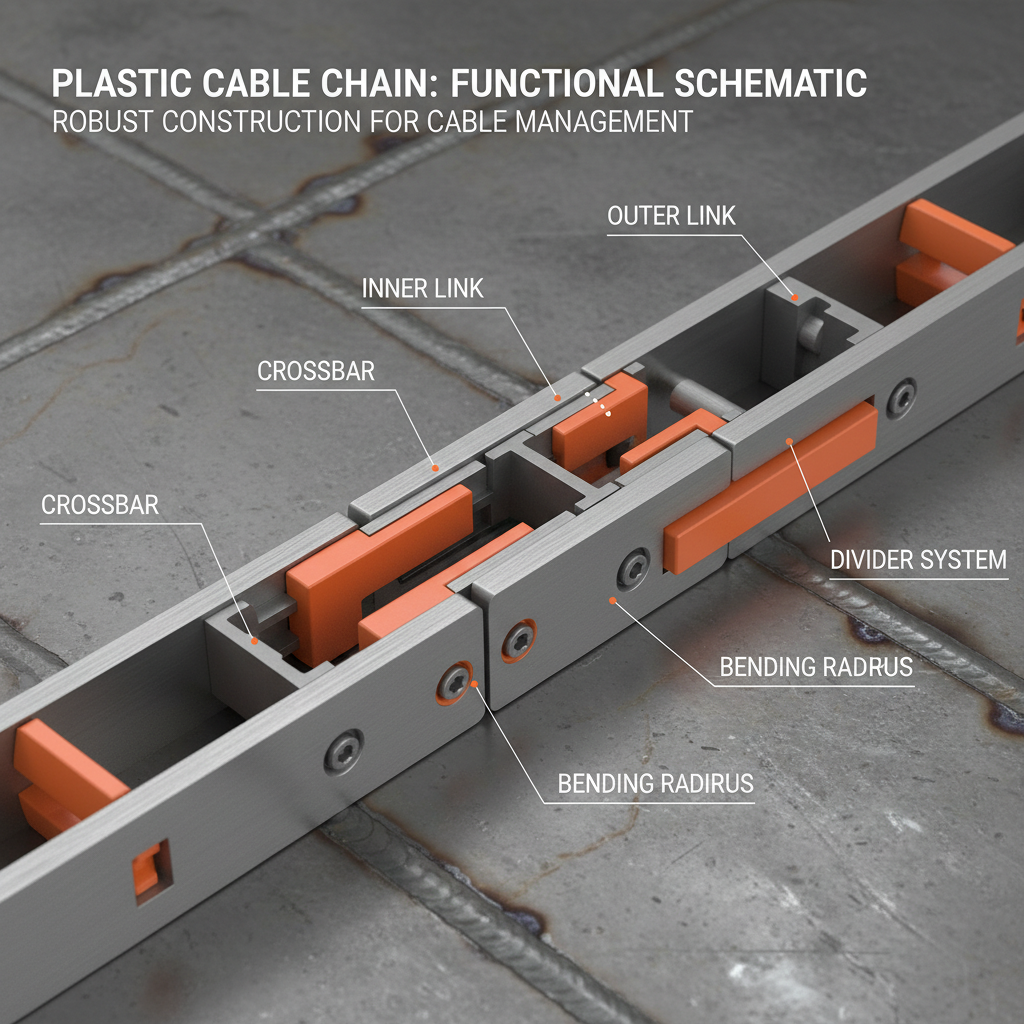 PLASTIC CABLE CHAIN: FUNCTIONAL SCHEMATIC
ROBUST CONSTRUCTION FOR CABLE MANAGEMENT

OUTER LINK

INNER LINK

CROSSBAR

CROSSBAR

DIVIDER SYSTEM

BENDING RADRUS

BENDING RADIRUS