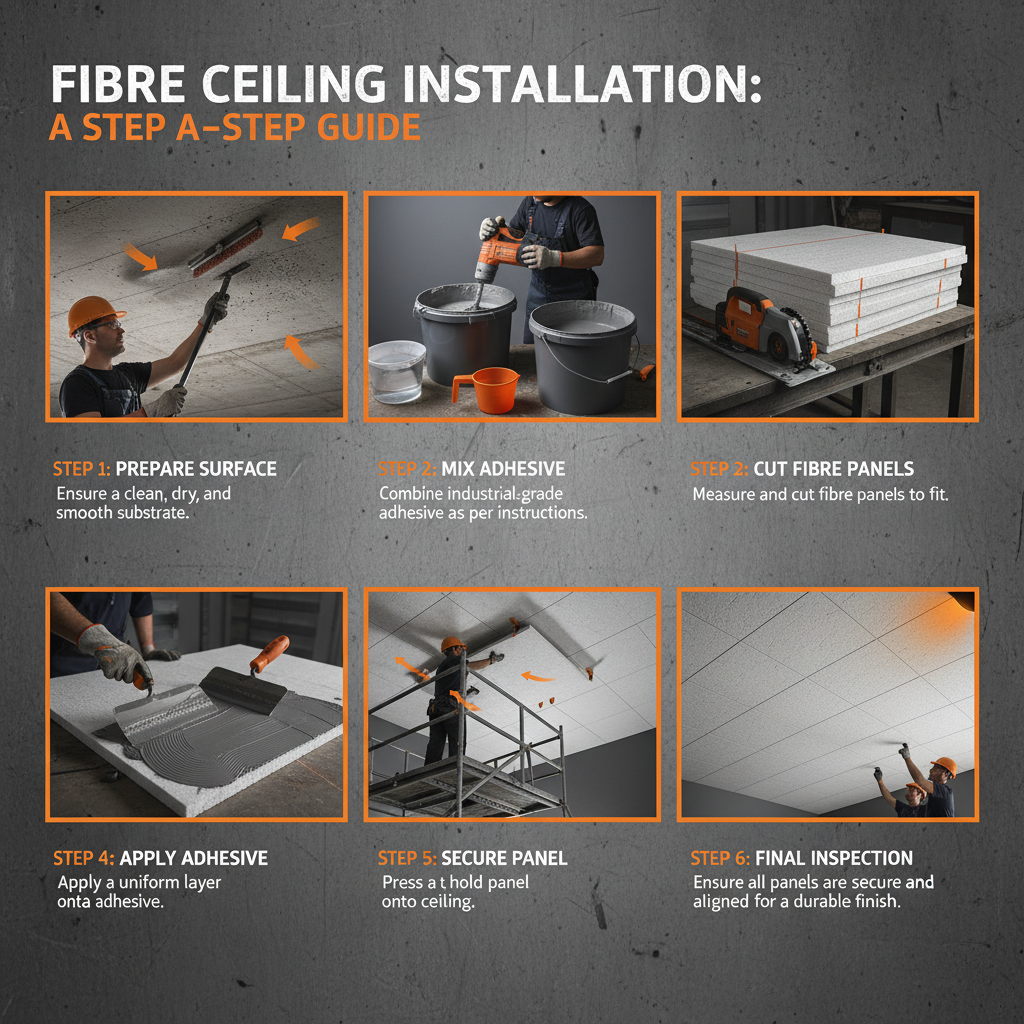 FIBRE CEILING INSTALLATION:
A STEP A-STEP GUIDE

STEP 1: PREPARE SURFACE
Ensure a clean, dry, and smooth substrate.

STEP 2: MIX ADHESIVE
Combine industrial-grade adhesive as per instructions.

STEP 2: CUT FIBRE PANELS
Measure and cut fibre panels to fit.

STEP 4: APPLY ADHESIVE
Apply a uniform layer onta adhesive.

STEP 5: SECURE PANEL
Press a t hold panel onto ceiling.

STEP 6: FINAL INSPECTION
Ensure all panels are secure and aligned for a durable finish.