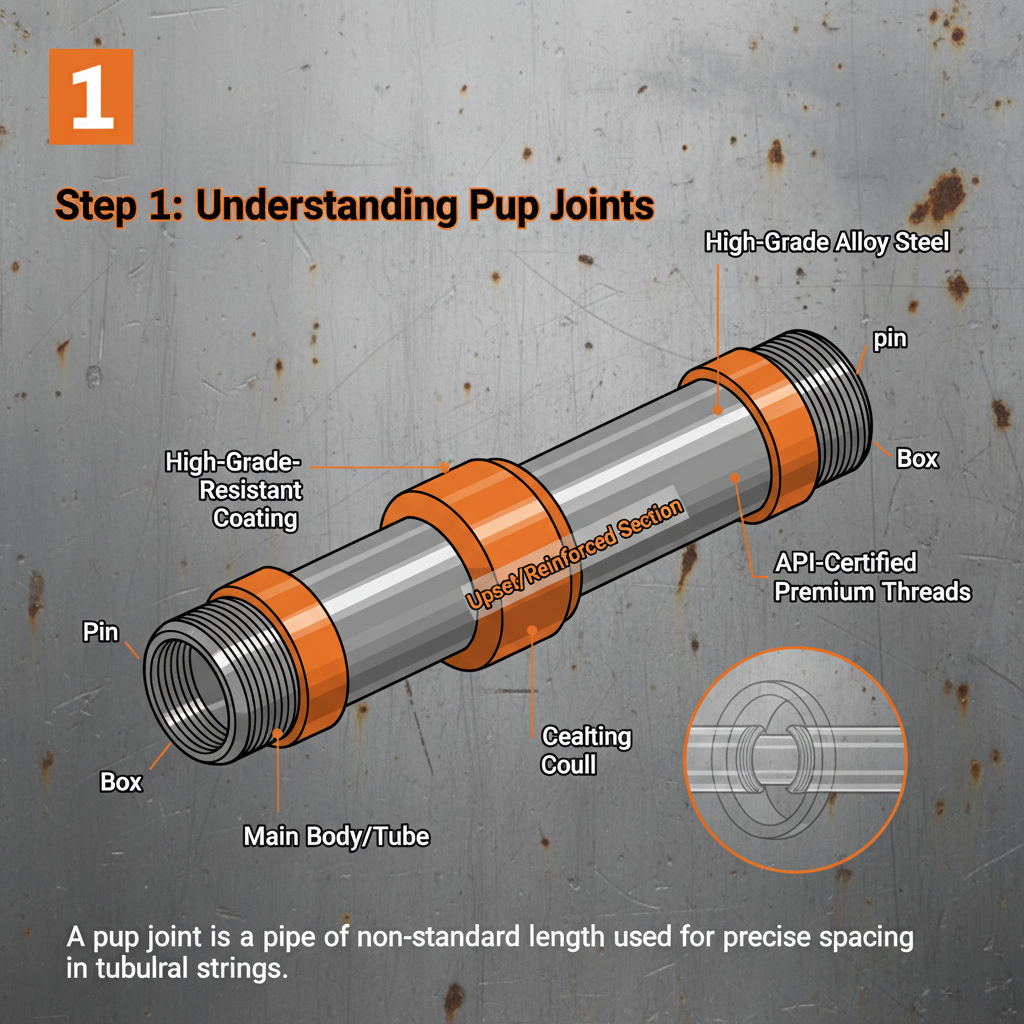 1

Step 1: Understanding Pup Joints

High-Grade Alloy Steel

pin

Box

High-Grade-Resistant Coating

Upset/Reinforced Section

API-Certified Premium Threads

Pin

Box

Cealting Coull

Main Body/Tube

A pup joint is a pipe of non-standard length used for precise spacing in tubulral strings.