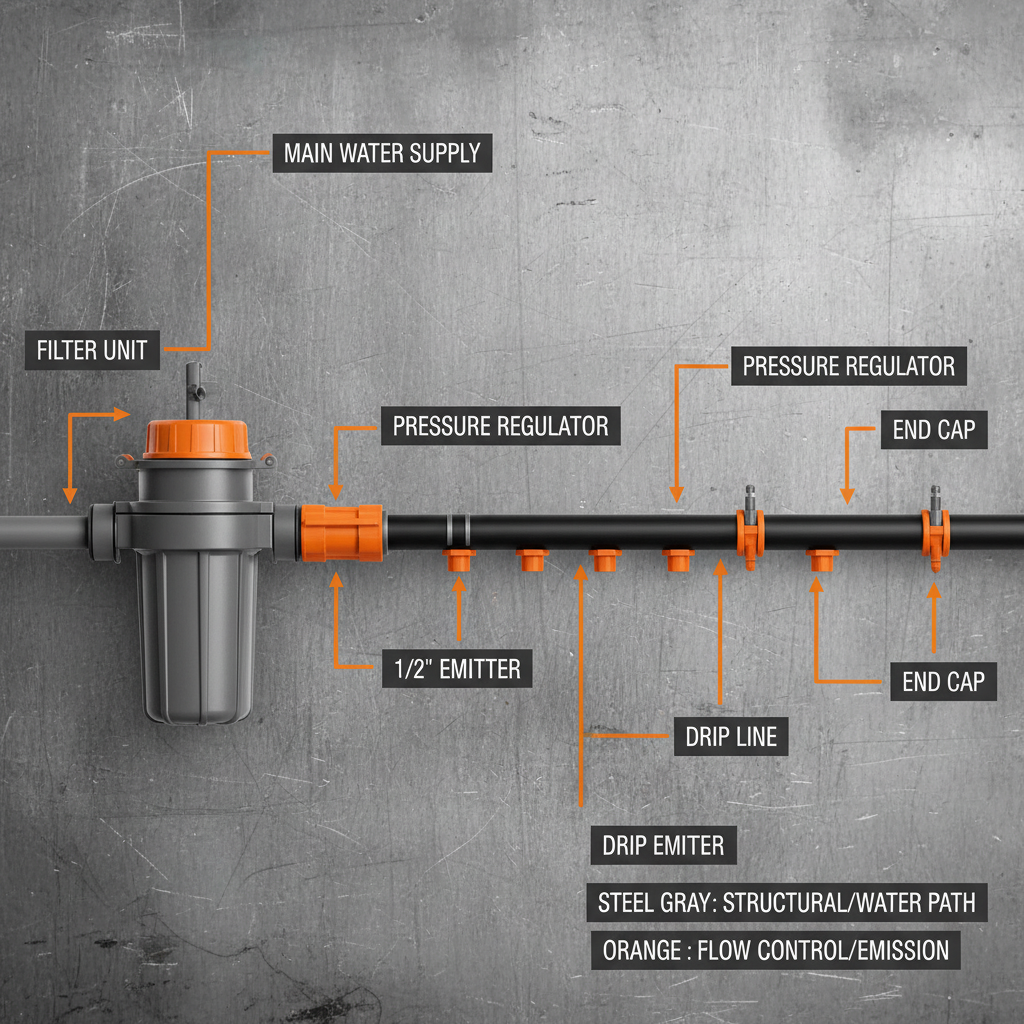 MAIN WATER SUPPLY

FILTER UNIT

PRESSURE REGULATOR

PRESSURE REGULATOR

END CAP

1/2" EMITTER

END CAP

DRIP LINE

DRIP EMITER

STEEL GRAY: STRUCTURAL/WATER PATH

ORANGE : FLOW CONTROL/EMISSION