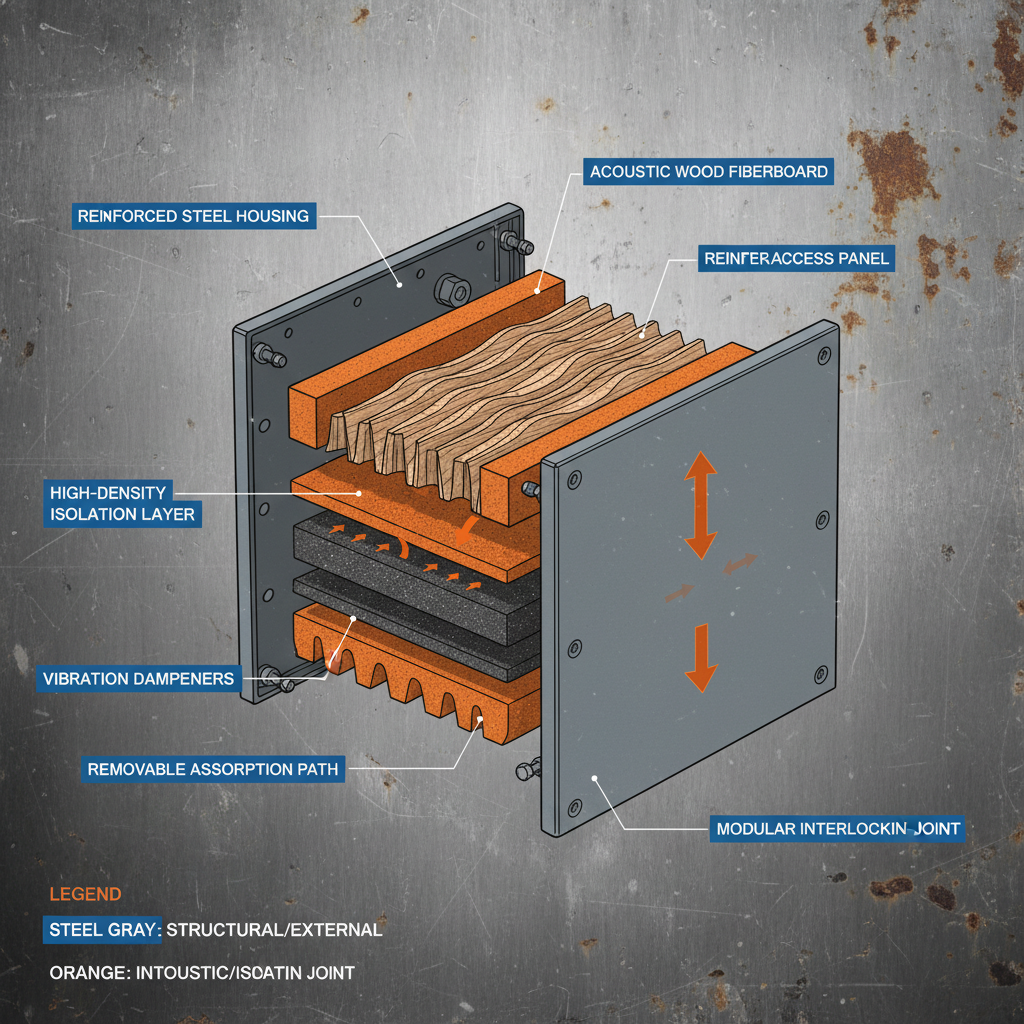 ACOUSTIC WOOD FIBERBOARD

REINFORCED STEEL HOUSING

REINFERACCESS PANEL

HIGH-DENSITY ISOLATION LAYER

VIBRATION DAMPENERS

REMOVABLE ASSORPTION PATH

MODULAR INTERLOCKIN JOINT

LEGEND

STEEL GRAY: STRUCTURAL/EXTERNAL

ORANGE: INTOUSTIC/ISOATIN JOINT