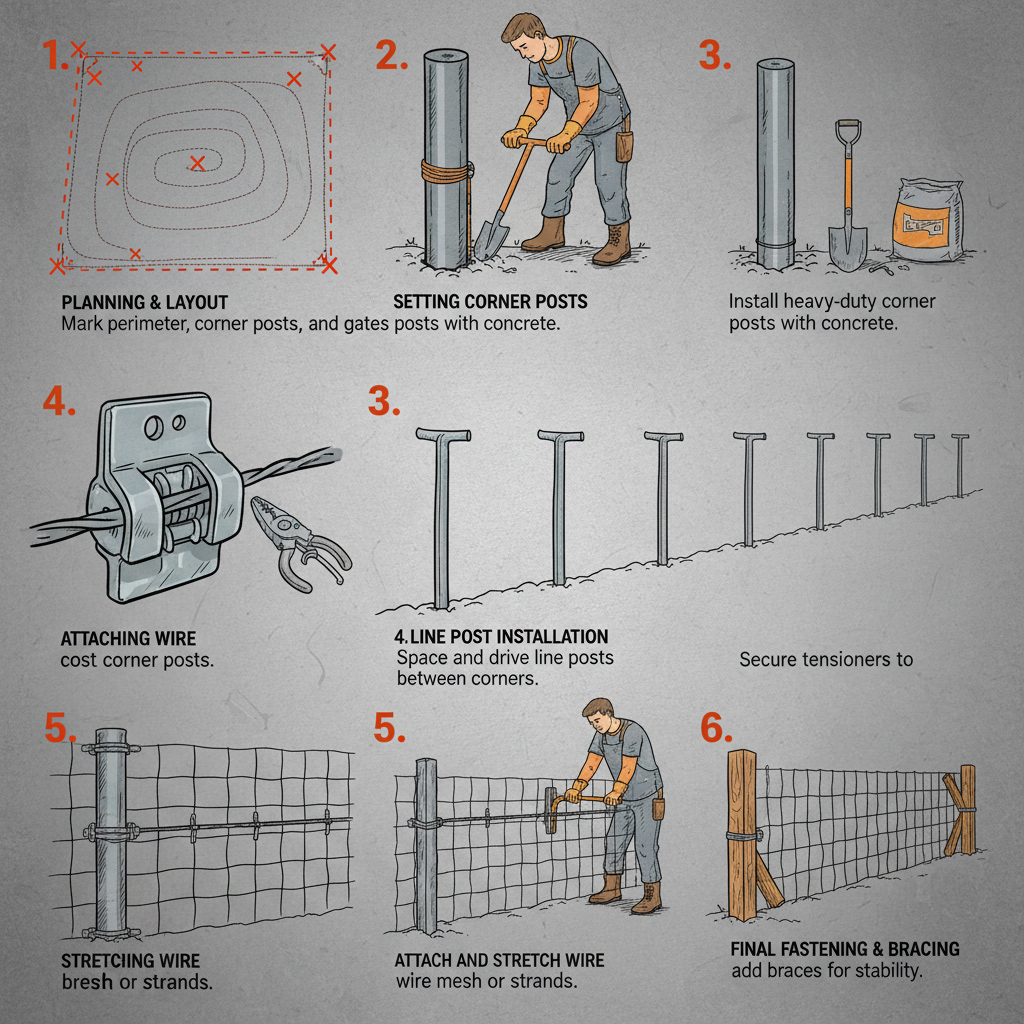 1.

2.

3.

PLANNING & LAYOUT

SETTING CORNER POSTS

Mark perimeter, corner posts, and gates posts with concrete.

Install heavy-duty corner posts with concrete.

4.

3.

ATTACHING WIRE
cost corner posts.

4. LINE POST INSTALLATION
Space and drive line posts between corners.

Secure tensioners to

5.

5.

6.

STRETCIING WIRE
bresh or strands.

ATTACH AND STRETCH WIRE
wire mesh or strands.

FINAL FASTENING & BRACING
add braces for stability.