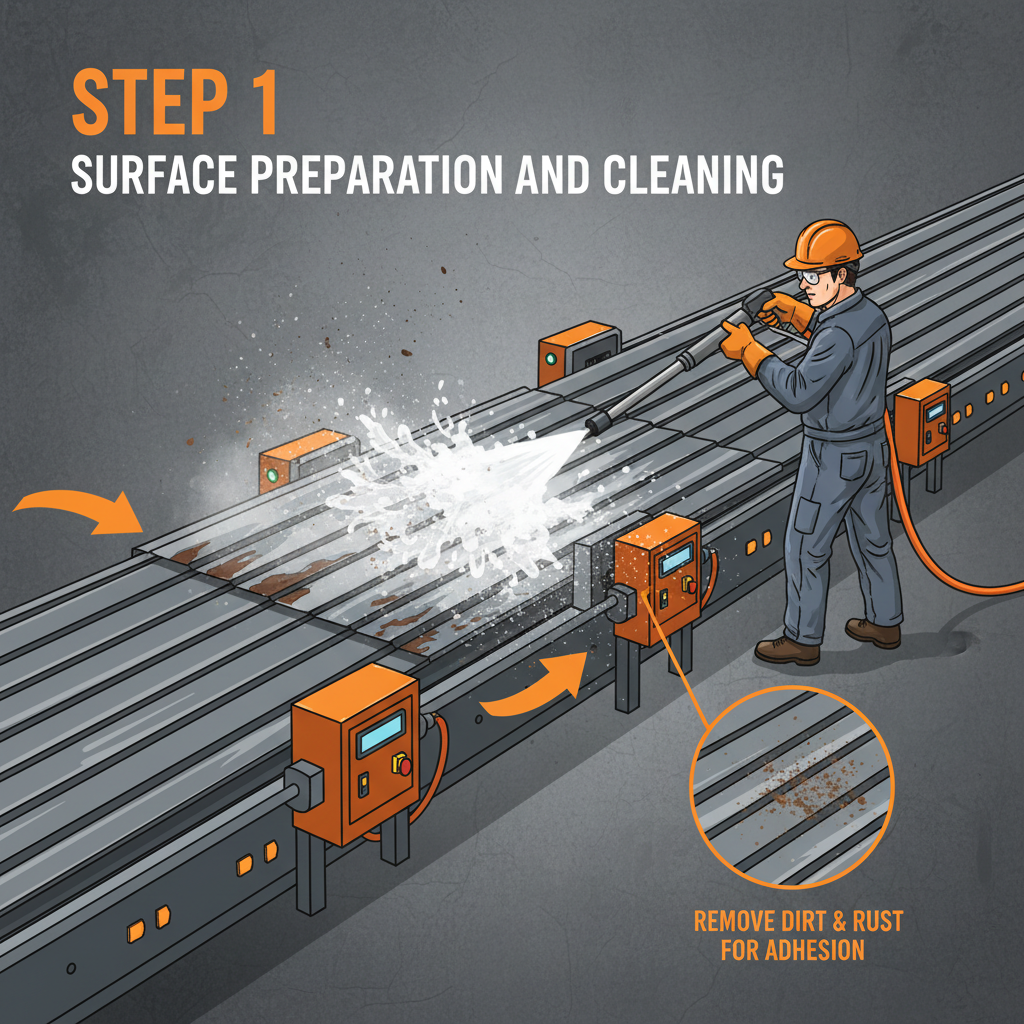 STEP 1
SURFACE PREPARATION AND CLEANING

REMOVE DIRT & RUST FOR ADHESION