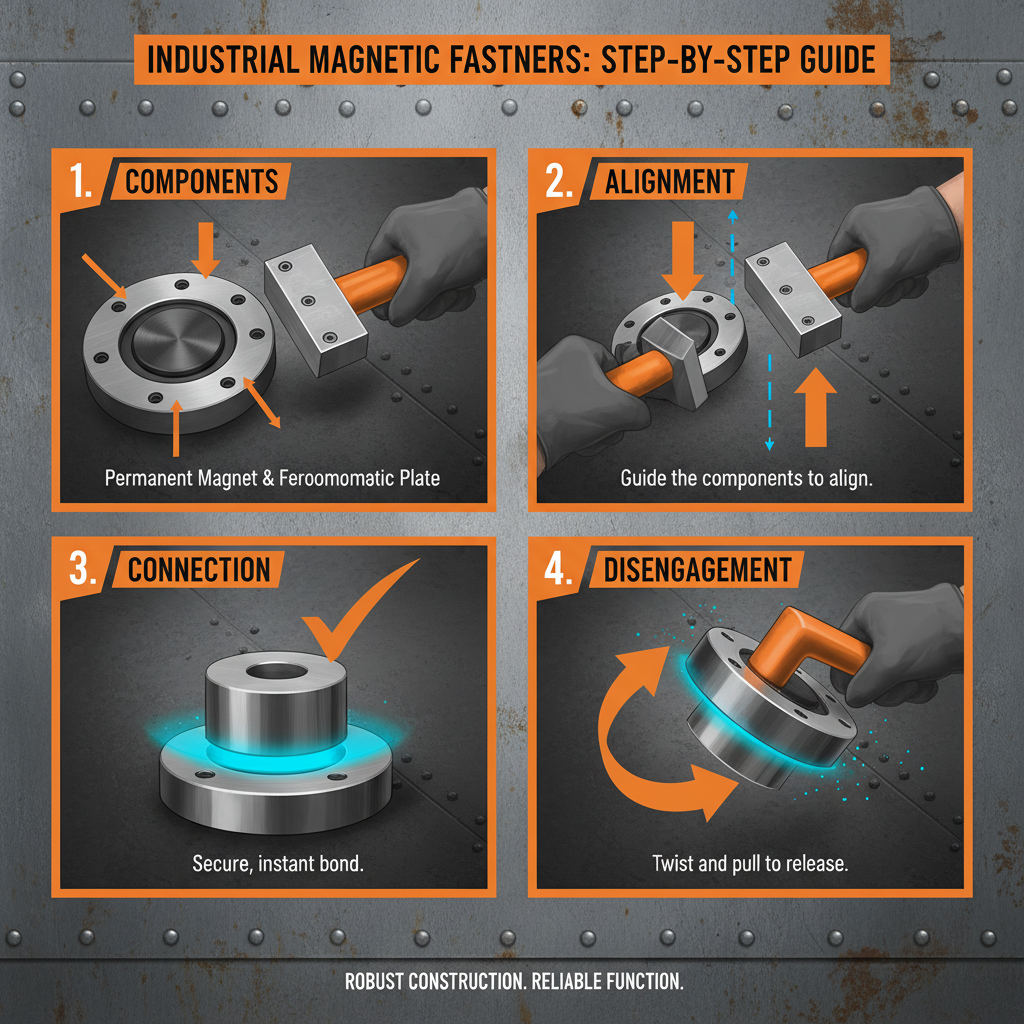 INDUSTRIAL MAGNETIC FASTNERS: STEP-BY-STEP GUIDE

1. COMPONENTS

Permanent Magnet & Feroomomatic Plate

2. ALIGNMENT

Guide the components to align.

3. CONNECTION

Secure, instant bond.

4. DISENGAGEMENT

Twist and pull to release.

ROBUST CONSTRUCTION. RELIABLE FUNCTION.