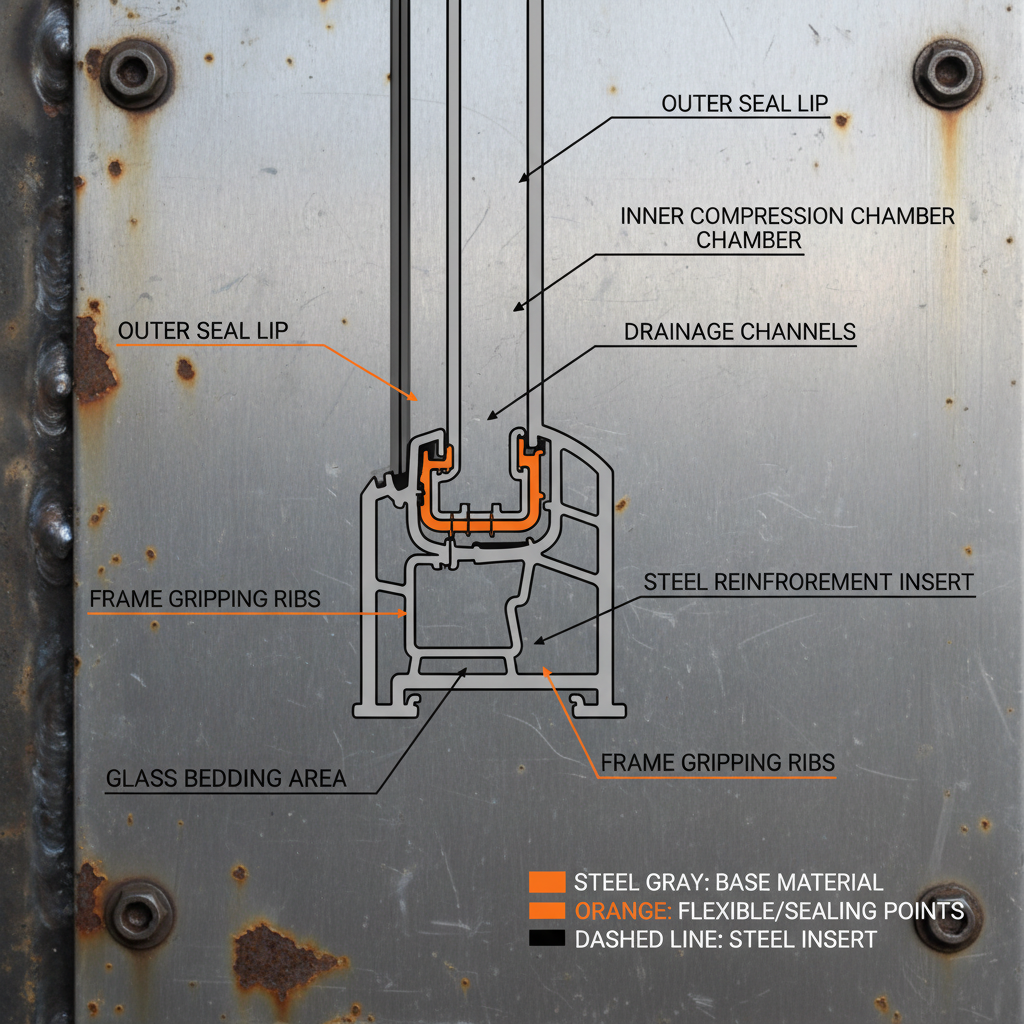 OUTER SEAL LIP

INNER COMPRESSION CHAMBER CHAMBER

OUTER SEAL LIP

DRAINAGE CHANNELS

FRAME GRIPPING RIBS

STEEL REINFROREMENT INSERT

GLASS BEDDING AREA

FRAME GRIPPING RIBS

STEEL GRAY: BASE MATERIAL
ORANGE: FLEXIBLE/SEALING POINTS
DASHED LINE: STEEL INSERT