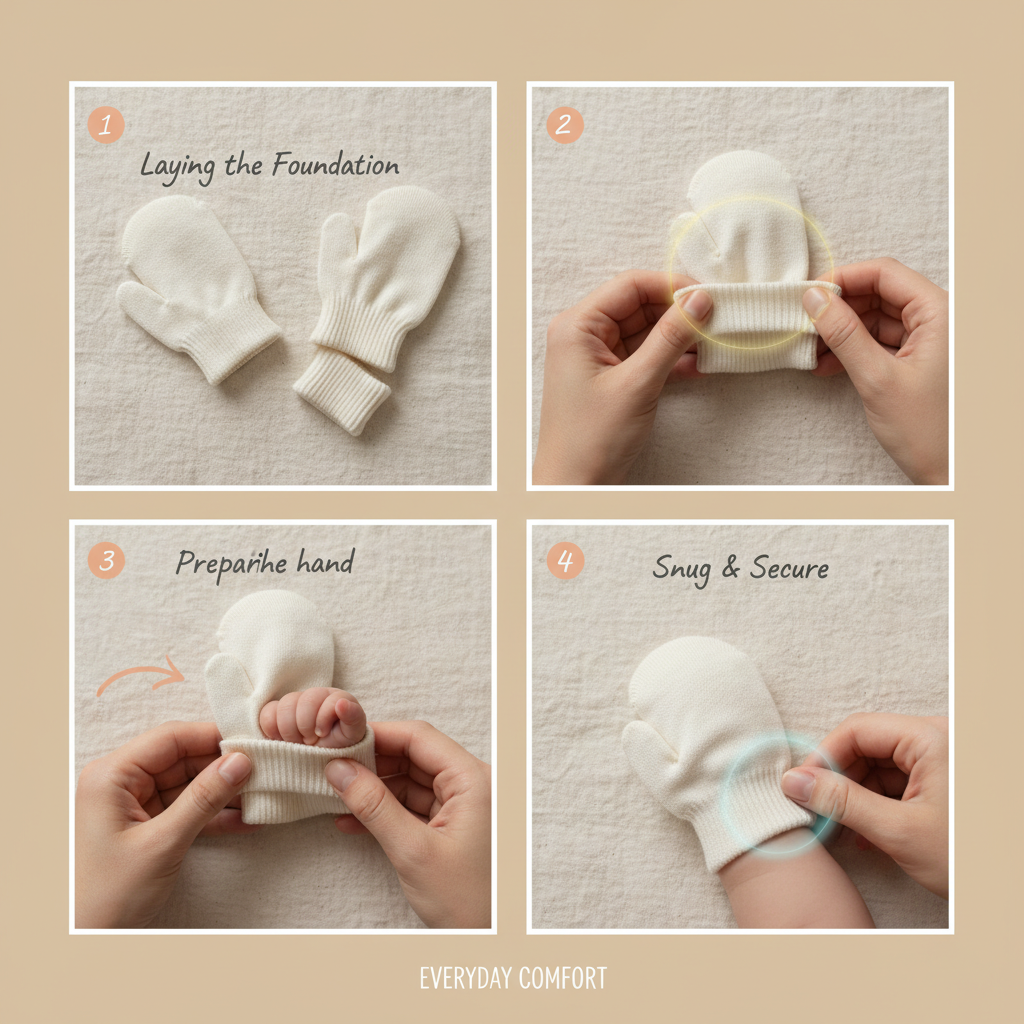 1
Laying the Foundation

2

3
Preparihe hand

4
Snug & Secure

EVERYDAY COMFORT