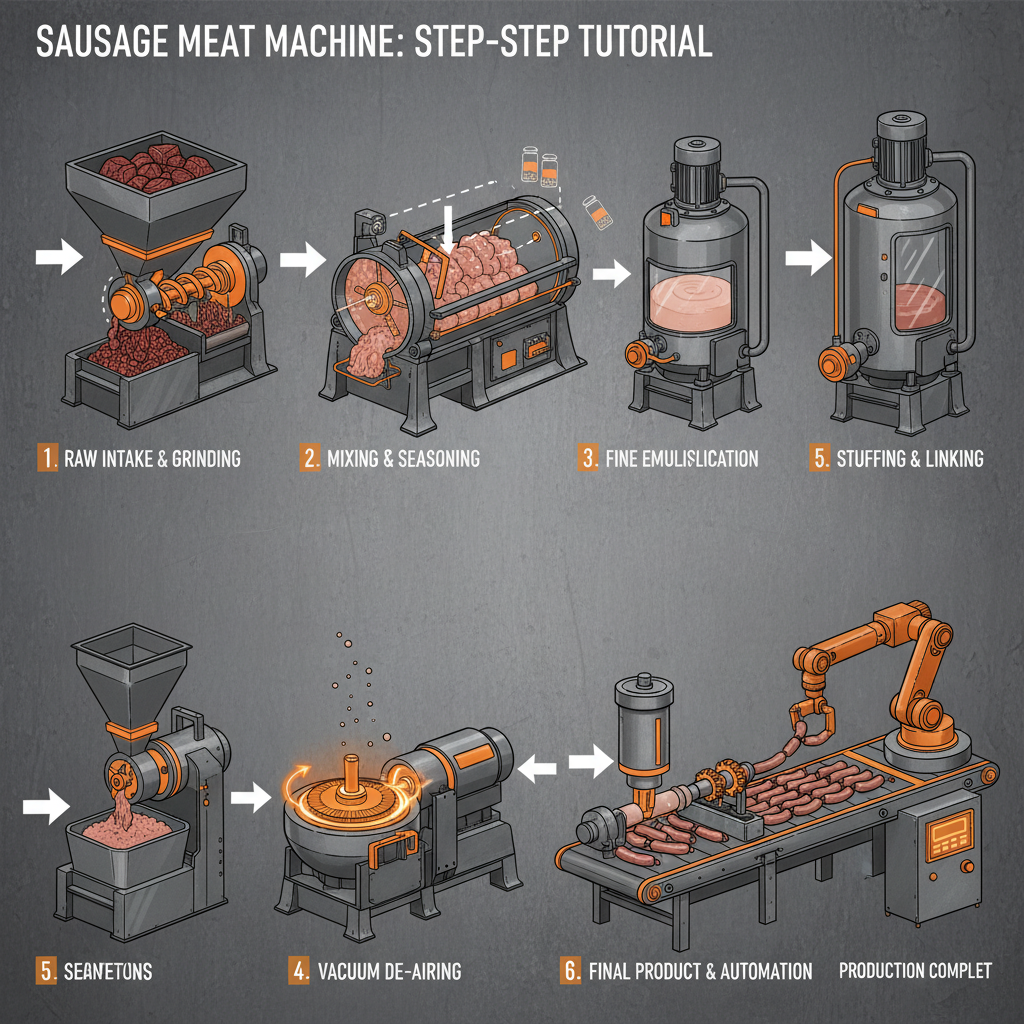 SAUSAGE MEAT MACHINE: STEP-STEP TUTORIAL

1. RAW INTAKE & GRINDING

2. MIXING & SEASONING

3. FINE EMULISLICATION

5. STUFFING & LINKING

5. SEANETONS

4. VACUUM DE-AIRING

6. FINAL PRODUCT & AUTOMATION

PRODUCTION COMPLET