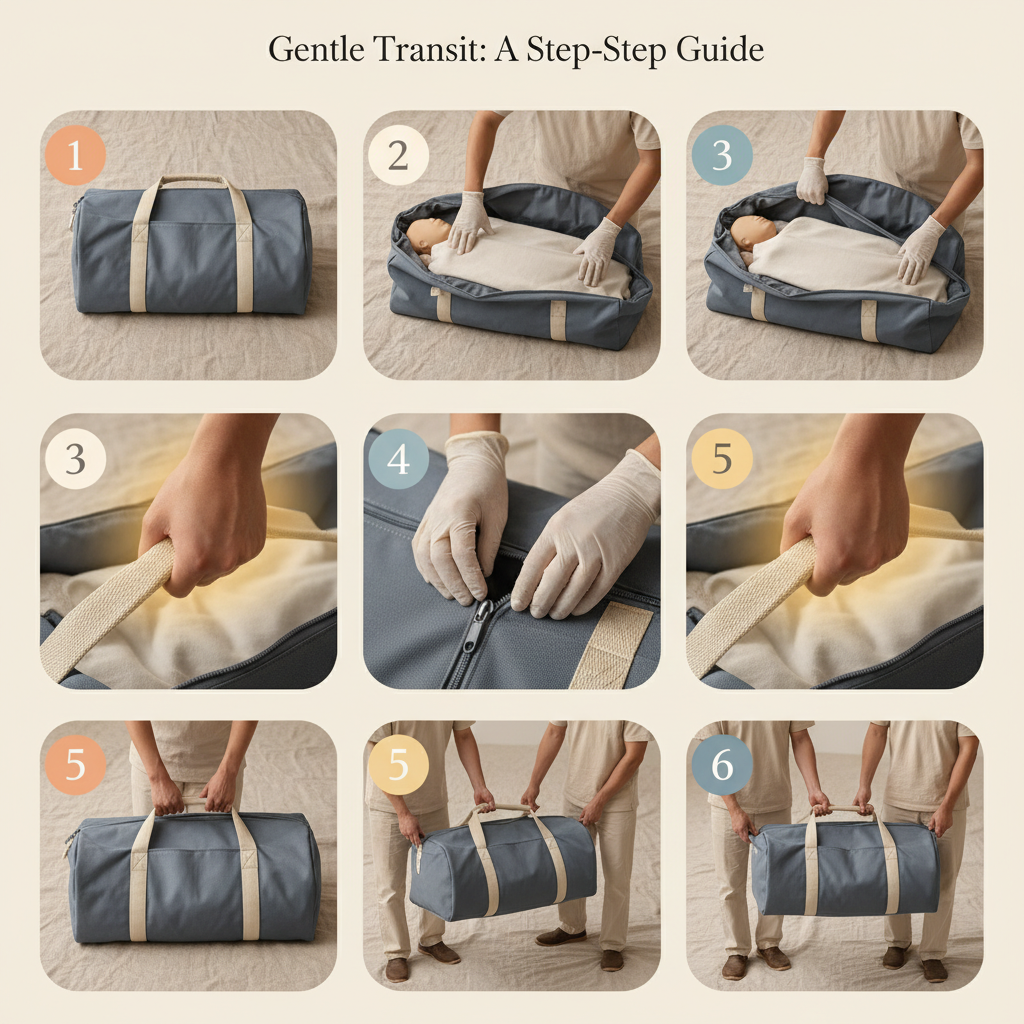 Gentle Transit: A Step-Step Guide

1

2

3

3

4

5

5

5

6