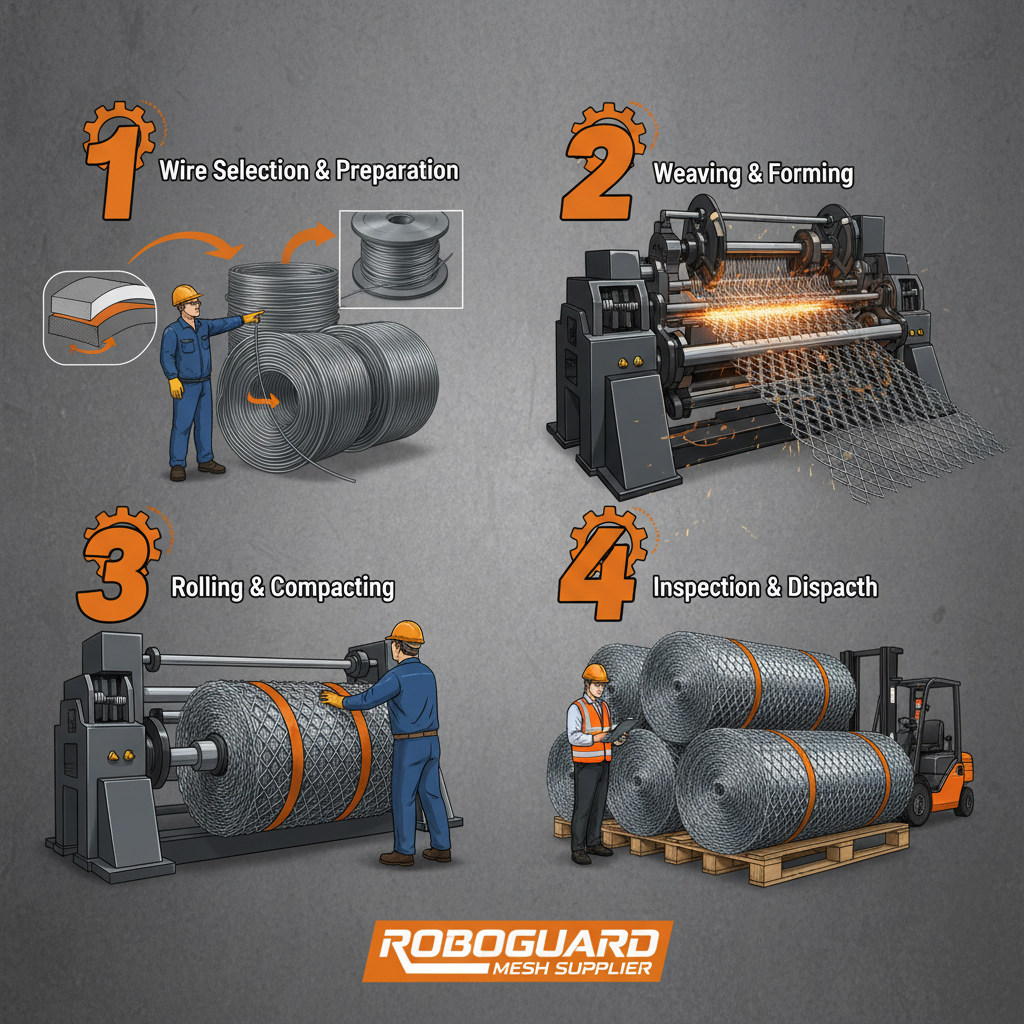 1 Wire Selection & Preparation

2 Weaving & Forming

3 Rolling & Compacting

4 Inspection & Dispacth

ROBOGUARD
MESH SUPPLIER