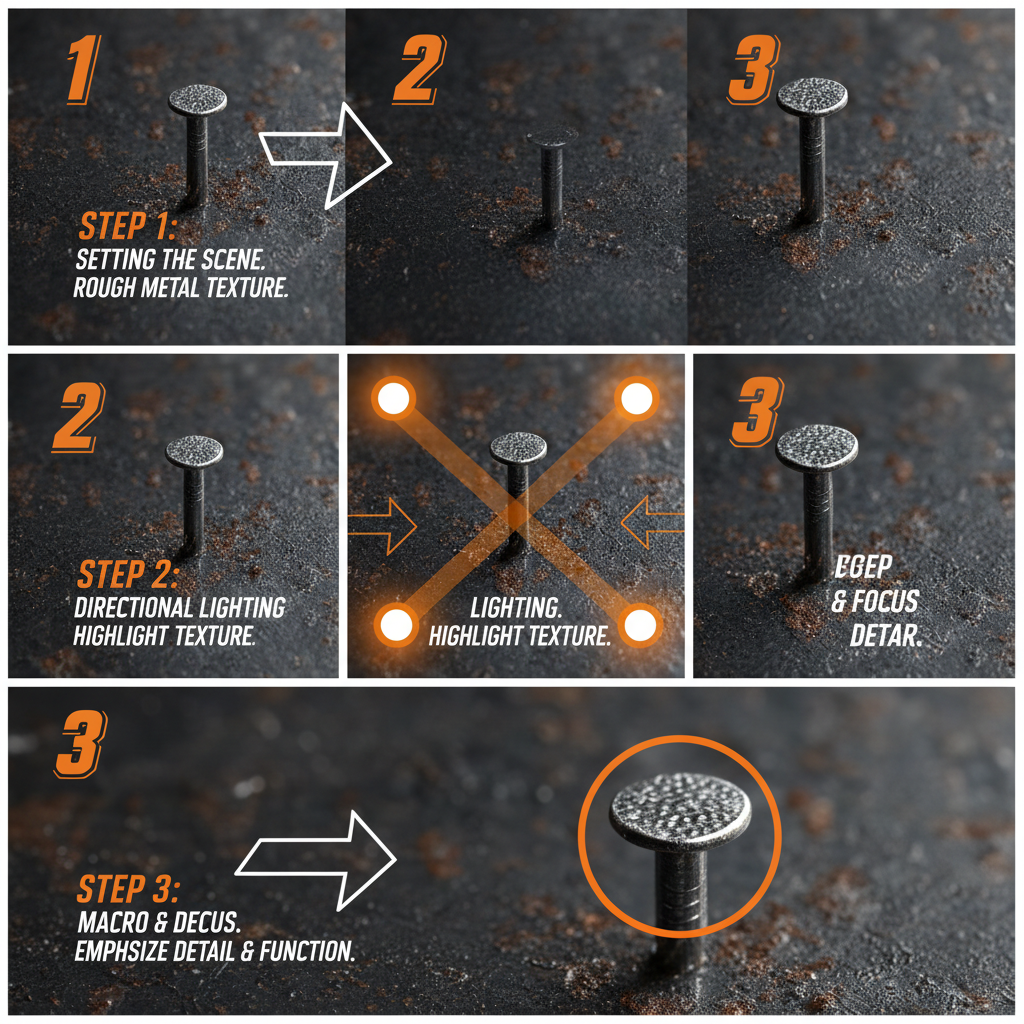 1

STEP 1:
SETTING THE SCENE.
ROUGH METAL TEXTURE.

2

3

2

STEP 2:
DIRECTIONAL LIGHTING
HIGHLIGHT TEXTURE.

LIGHTING.
HIGHLIGHT TEXTURE.

3

EGEP
& FOCUS
DETAR.

3

STEP 3:
MACRO & DECUS.
EMPHSIZE DETAIL & FUNCTION.