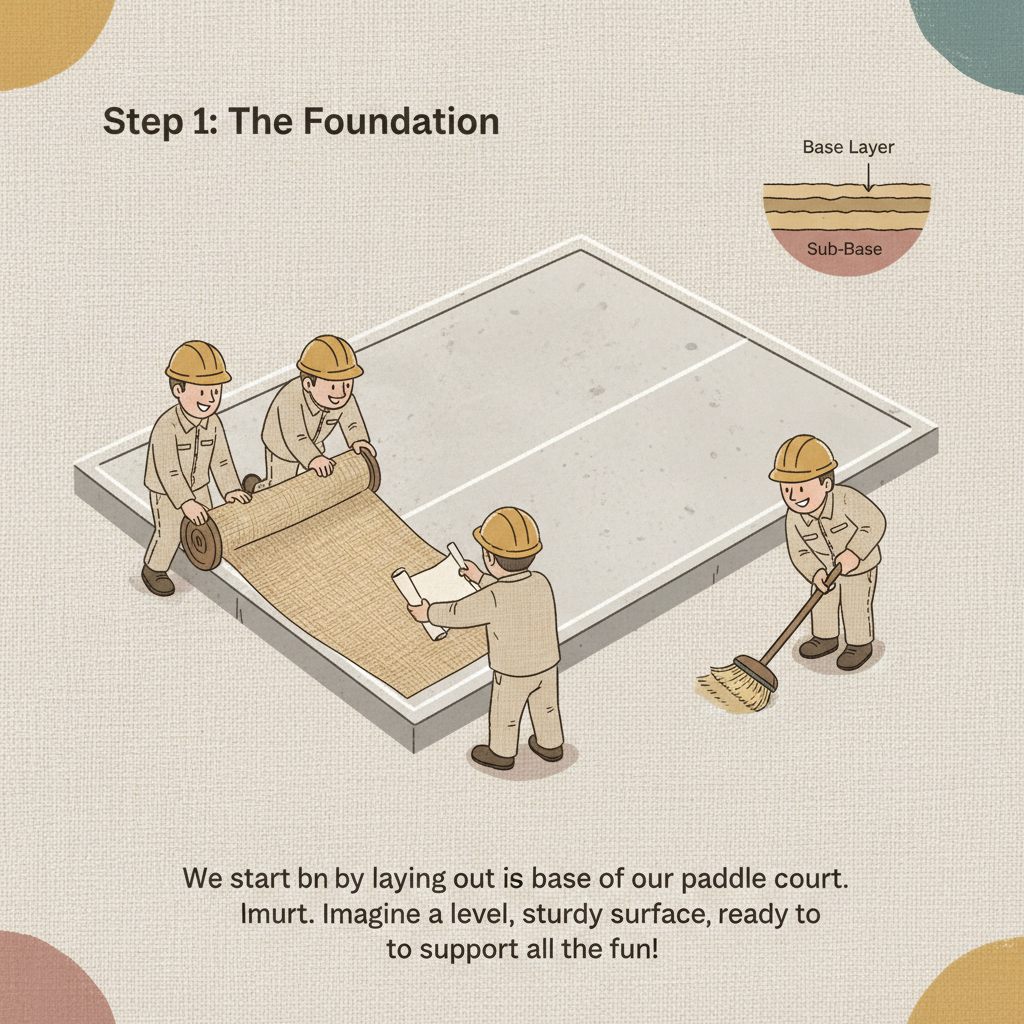 Step 1: The Foundation

Base Layer

Sub-Base

We start bn by laying out is base of our paddle court. Imurt. Imagine a level, sturdy surface, ready to to support all the fun!