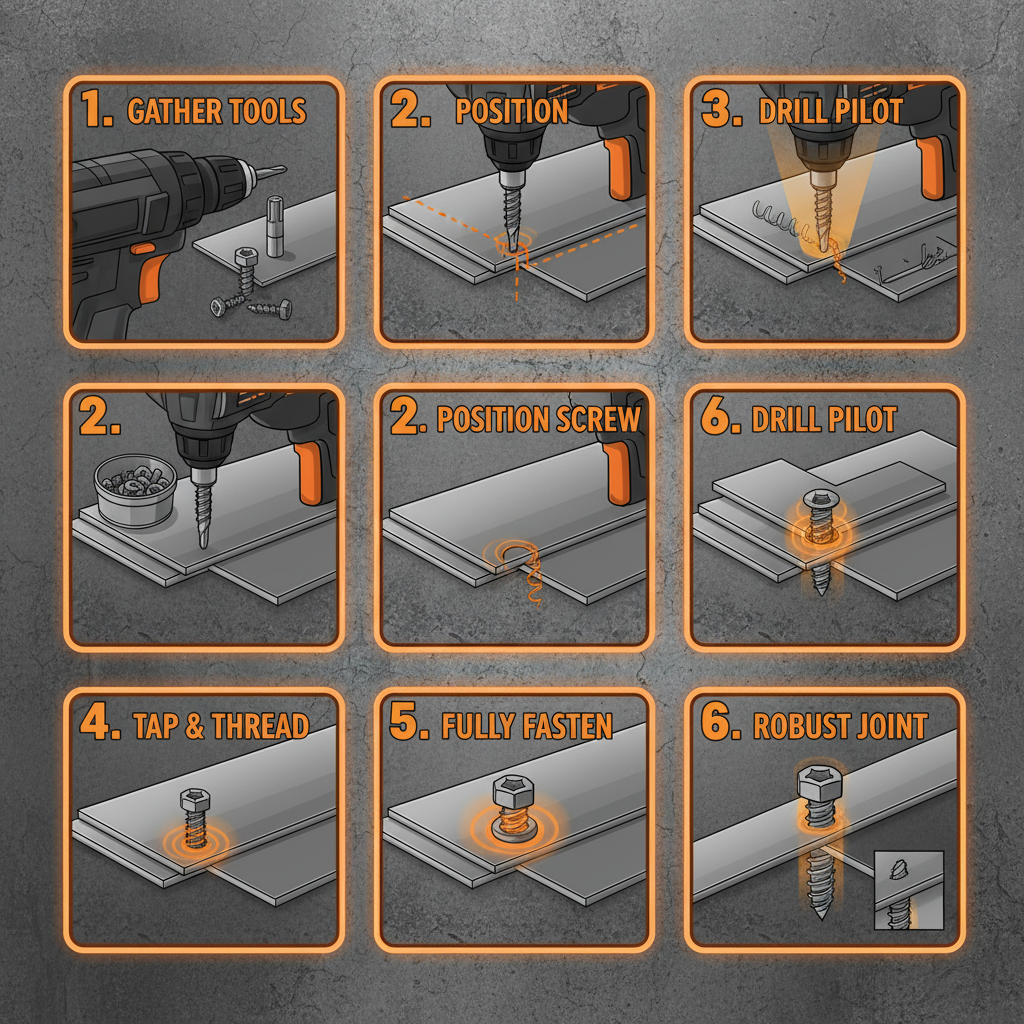 1. GATHER TOOLS

2. POSITION

3. DRILL PILOT

2.

2. POSITION SCREW

6. DRILL PILOT

4. TAP & THREAD

5. FULLY FASTEN

6. ROBUST JOINT