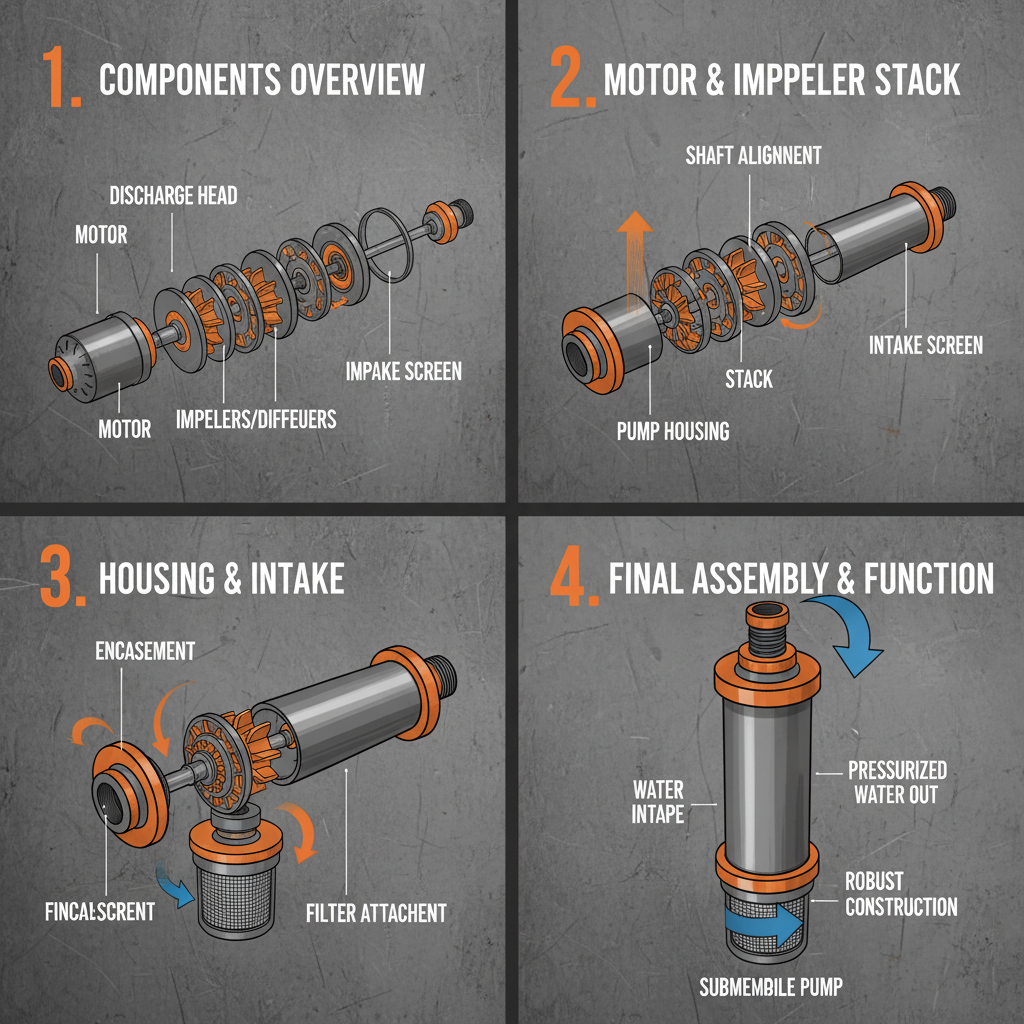 1. COMPONENTS OVERVIEW

DISCHARGE HEAD

MOTOR

IMPAKE SCREEN

MOTOR

IMPELERS/DIFFEUERS

2. MOTOR & IMPPELER STACK

SHAFT ALIGNMENT

INTAKE SCREEN

STACK

PUMP HOUSING

3. HOUSING & INTAKE

ENCASEMENT

FINCALSCRENT

FILTER ATTACHENT

4. FINAL ASSEMBLY & FUNCTION

WATER INTAPE

PRESSURIZED WATER OUT

ROBUST CONSTRUCTION

SUBMEMBILE PUMP