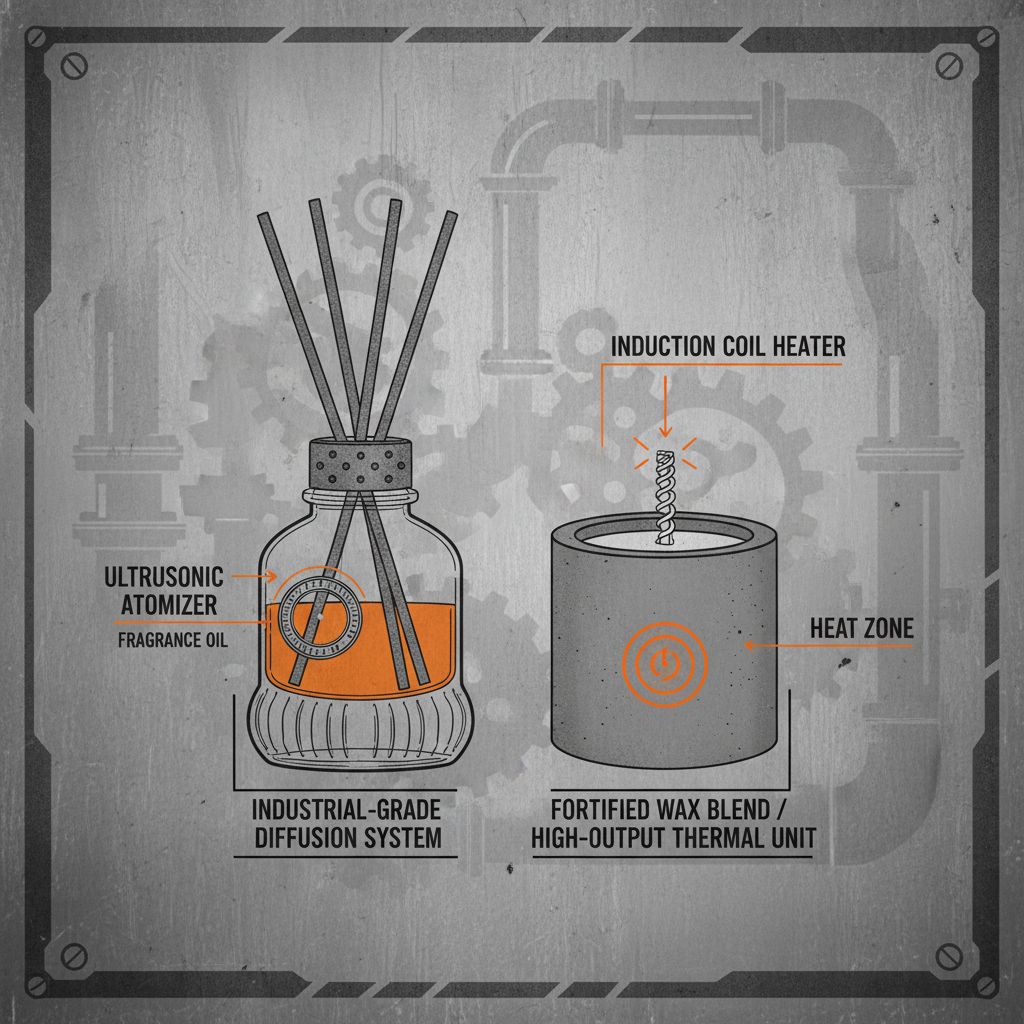 INDUCTION COIL HEATER

ULTRUSONIC ATOMIZER

FRAGRANCE OIL

HEAT ZONE

INDUSTRIAL-GRADE DIFFUSION SYSTEM

FORTIFIED WAX BLEND / HIGH-OUTPUT THERMAL UNIT