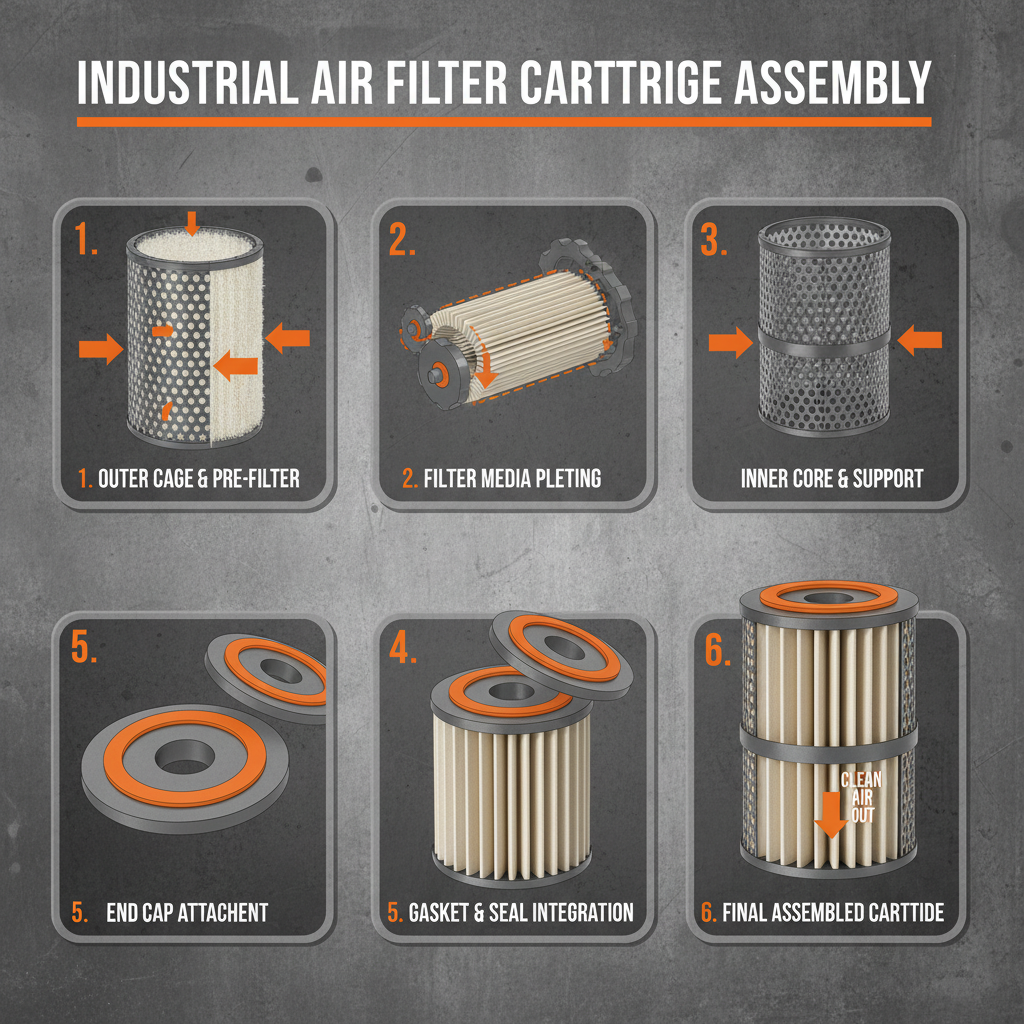 INDUSTRIAL AIR FILTER CARTTRIGE ASSEMBLY

1.

1. OUTER CAGE & PRE-FILTER

2.

2. FILTER MEDIA PLETING

3.

INNER CORE & SUPPORT

5.

5. END CAP ATTACHENT

4.

5. GASKET & SEAL INTEGRATION

6.

CLEAN AIR OUT

6. FINAL ASSEMBLED CARTTIDE